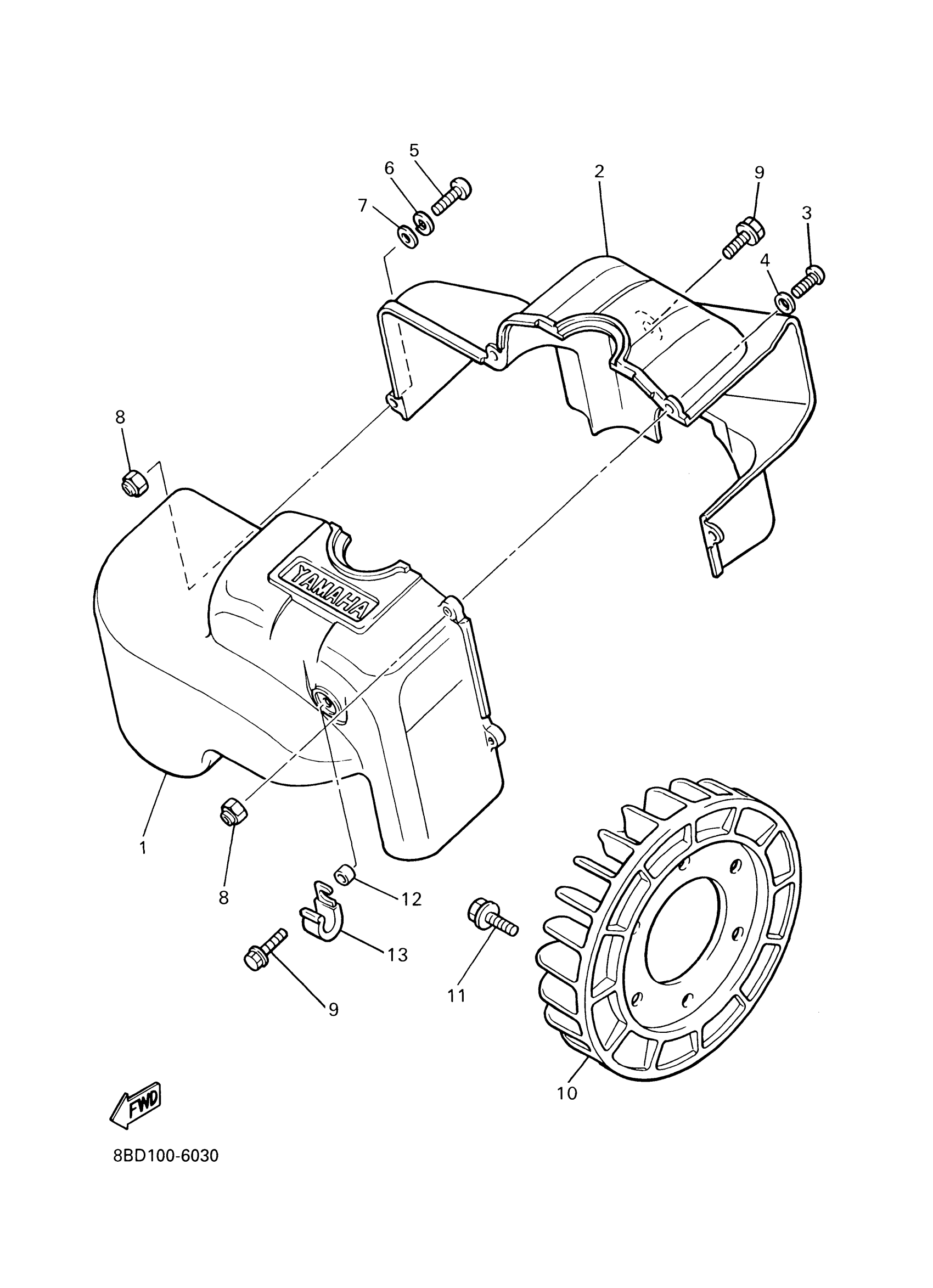 5
6
7
2
9
3
4
8
YAMAHA
1
8
12
13
9
11
10
FWD
8BD100-6030