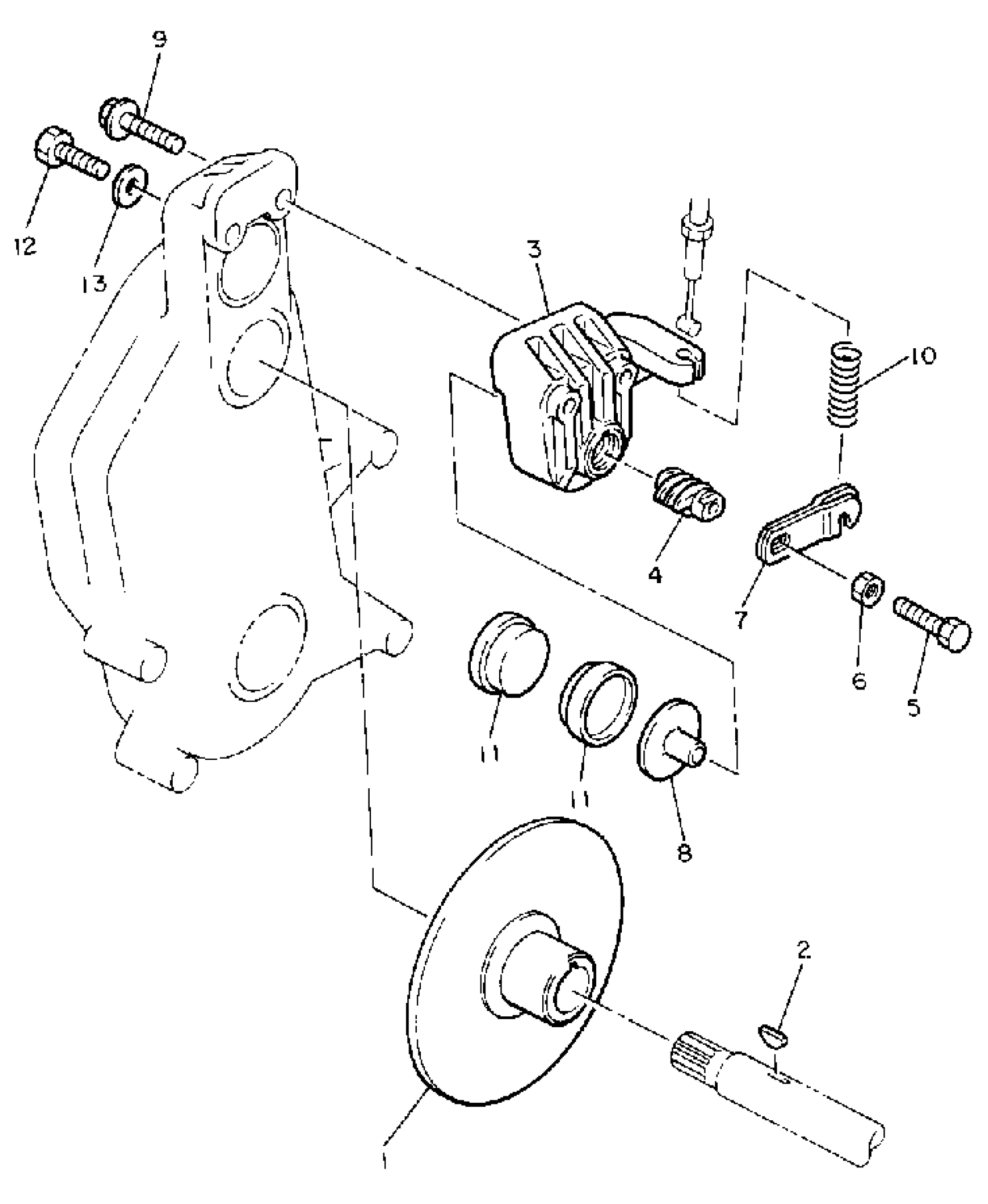 9
12
13
3
10
4
7
6
5
11
11
8
2
1