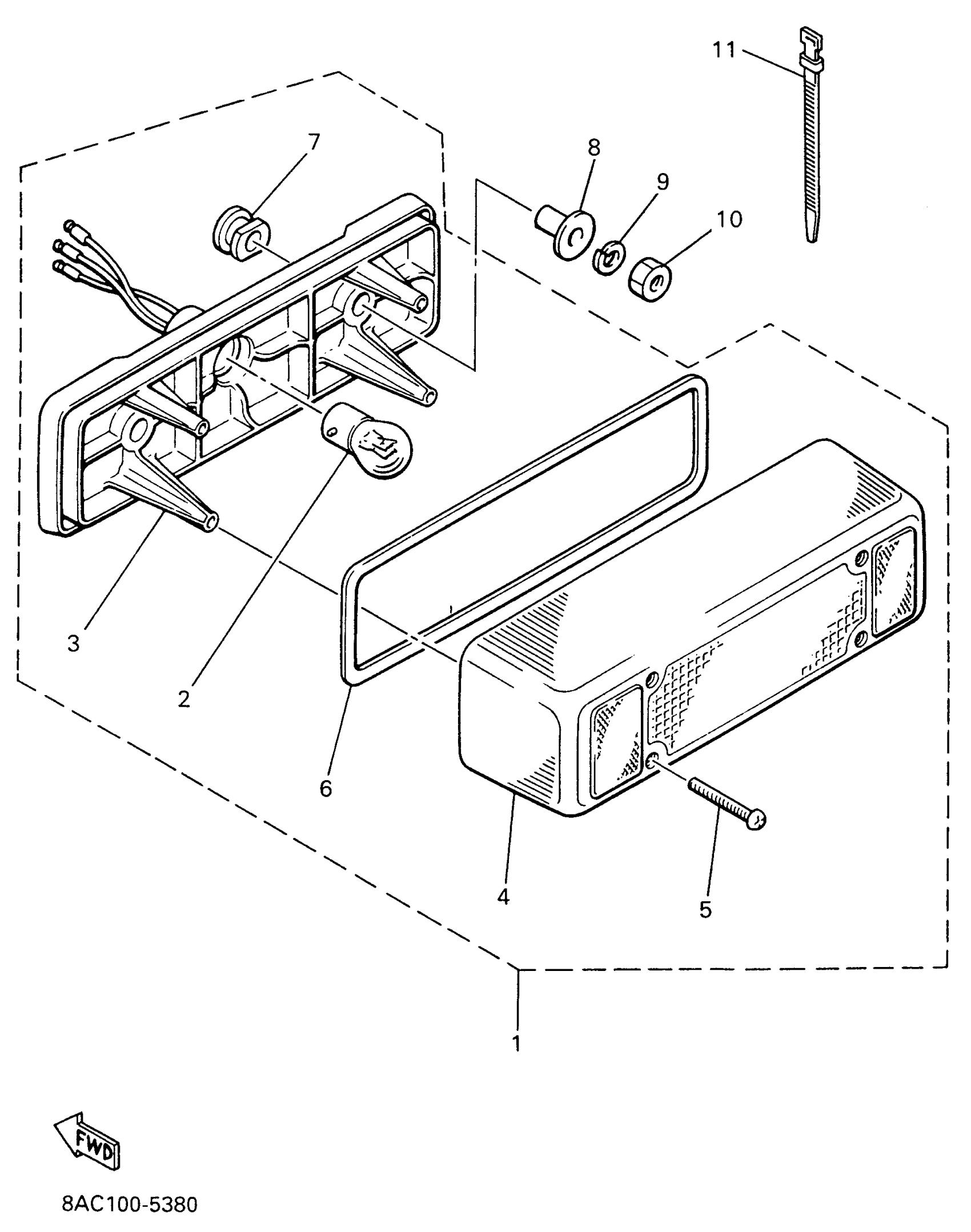 11

7

8

9

10

3

2

6

4

5

1

FWD

8AC100-5380