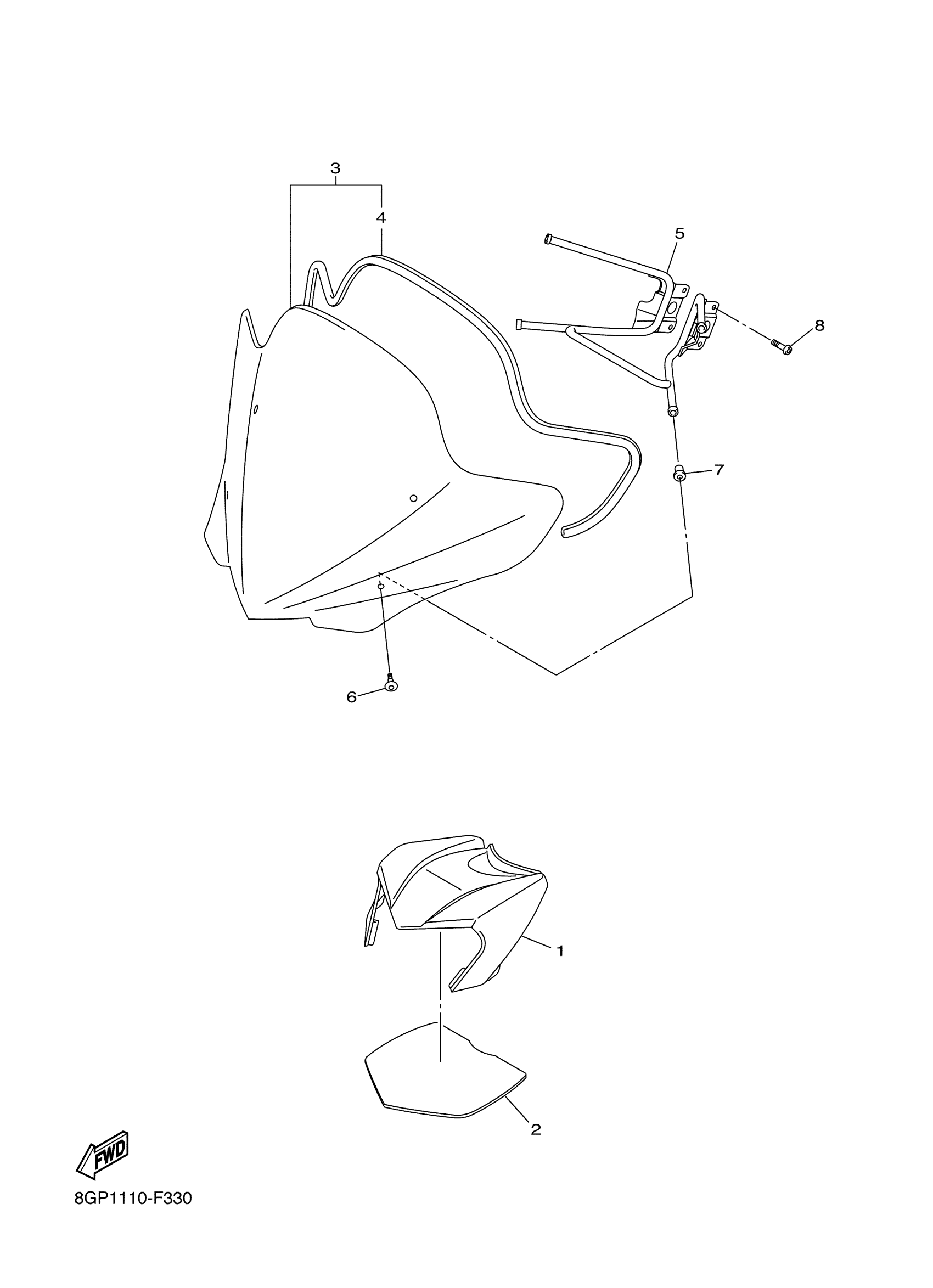 3
4
5
8
7
6
1
2
FWD
8GP1110-F330