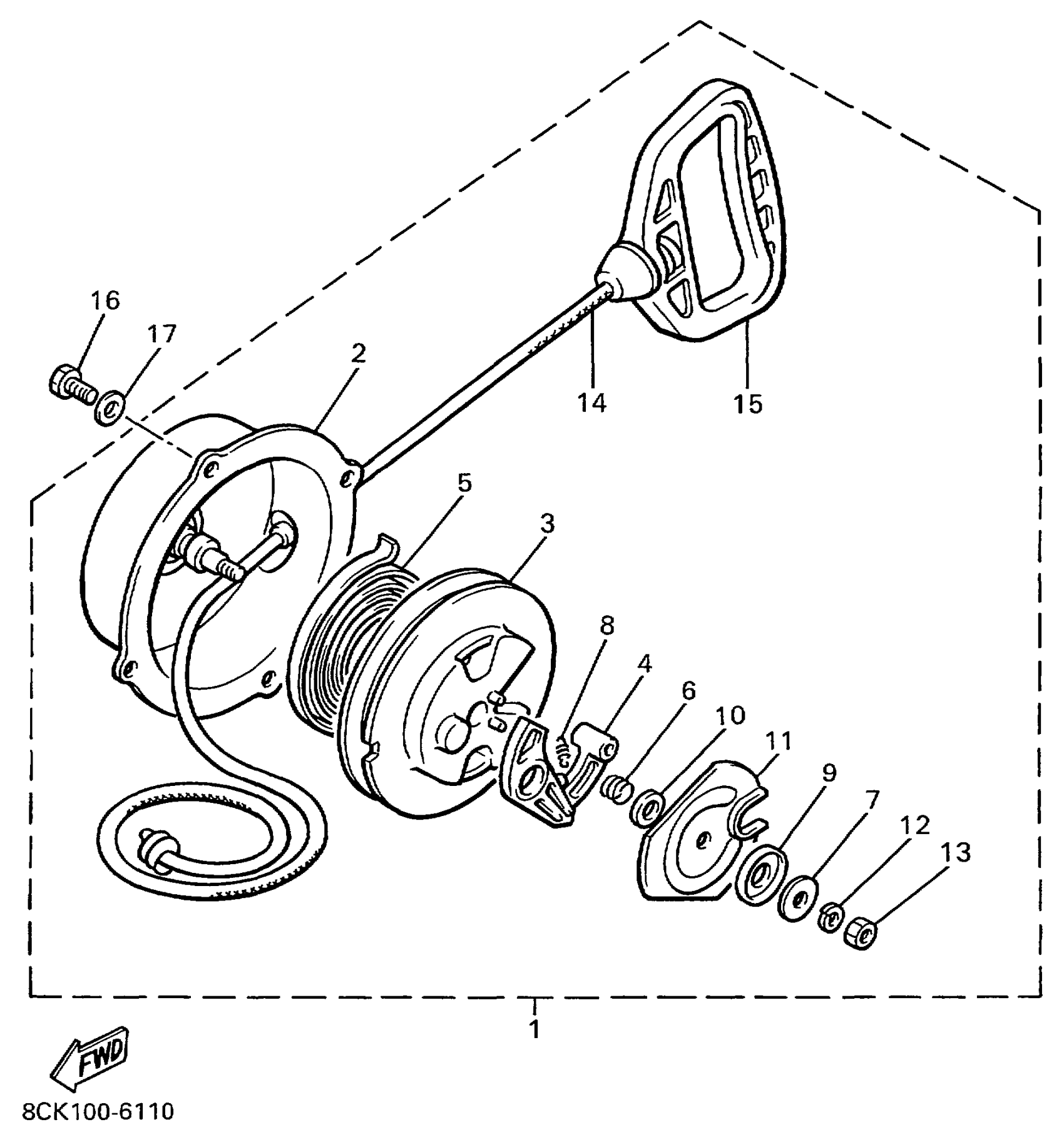 16
17
2
14
15
5
3
8
4
6
10
11
9
7
12
13
1
FWD
8CK100-6110