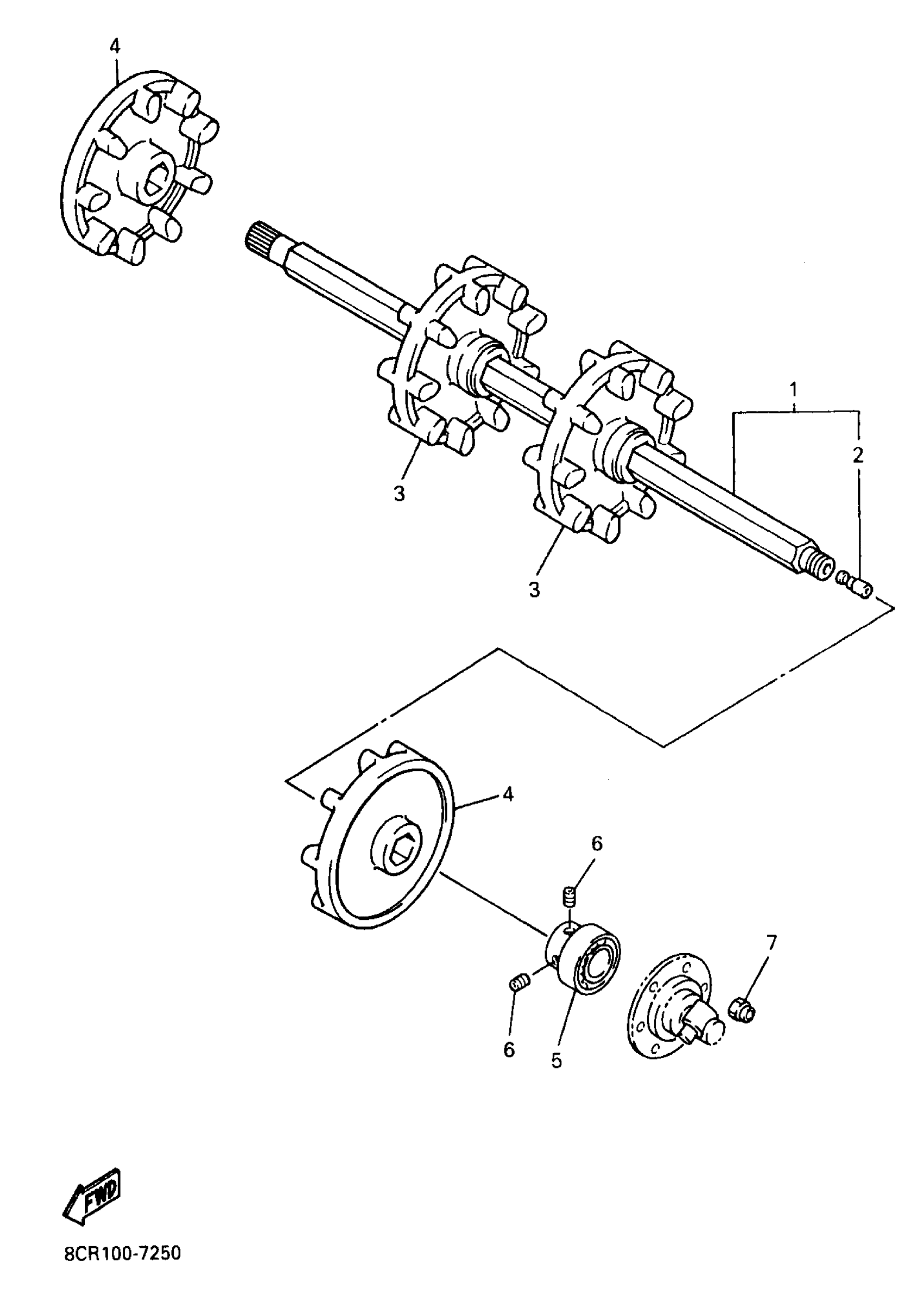 4
1
2
3
3
4
6
7
6
5
FWD
8CR100-7250