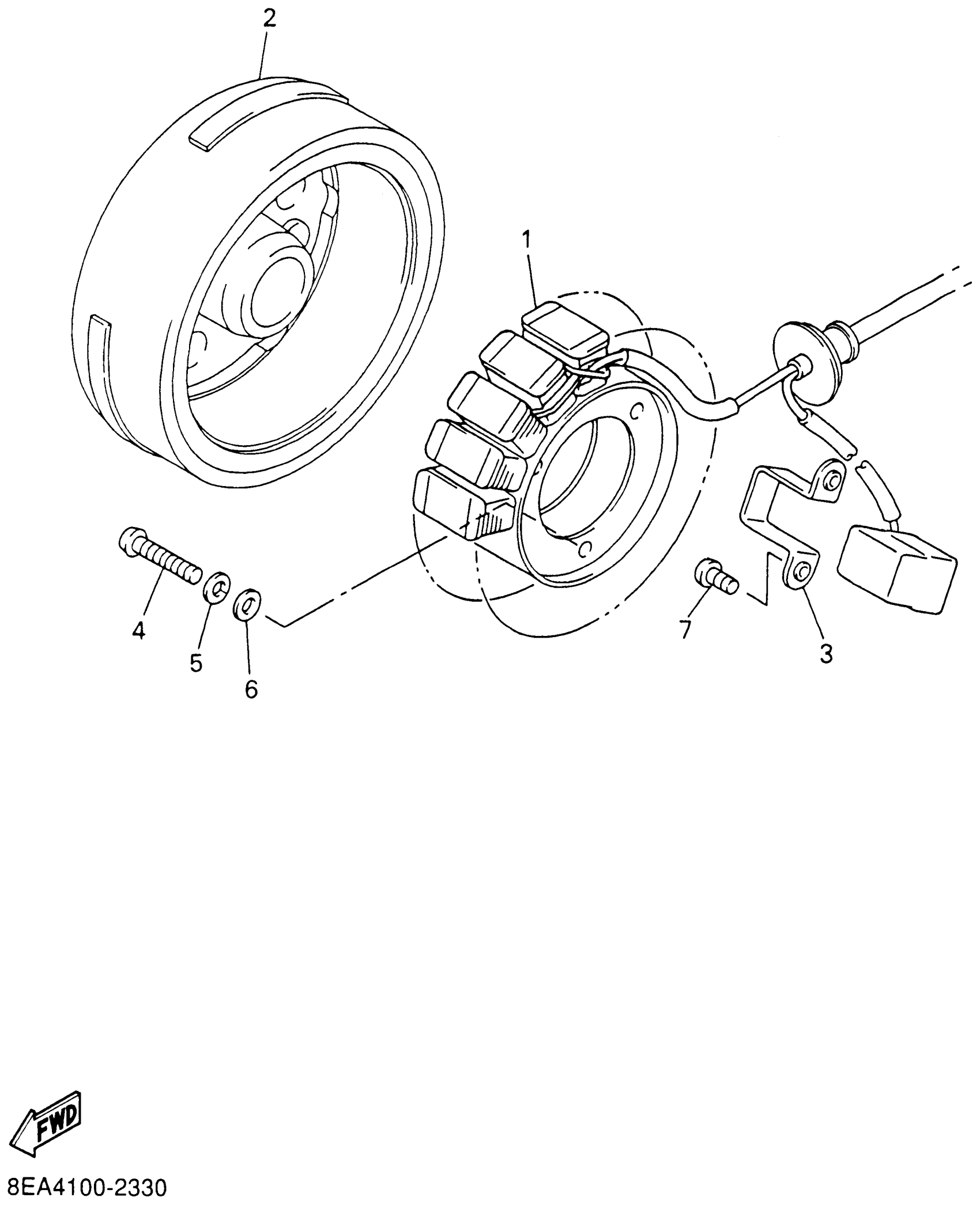 2

1

4

5

6

7

3

FWD

8EA4100-2330