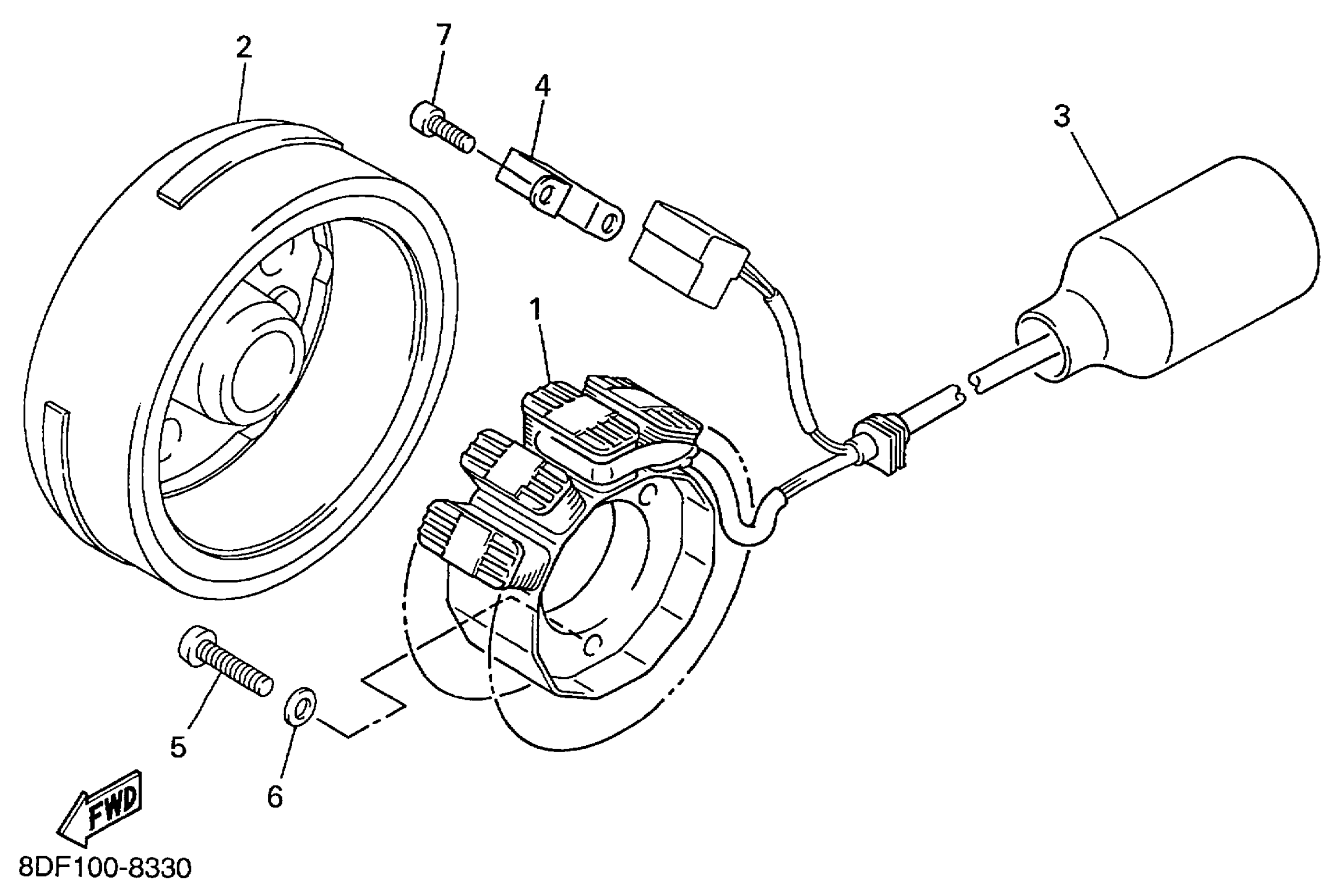 2

7

4

3

1

5

6

FWD

8DF100-8330