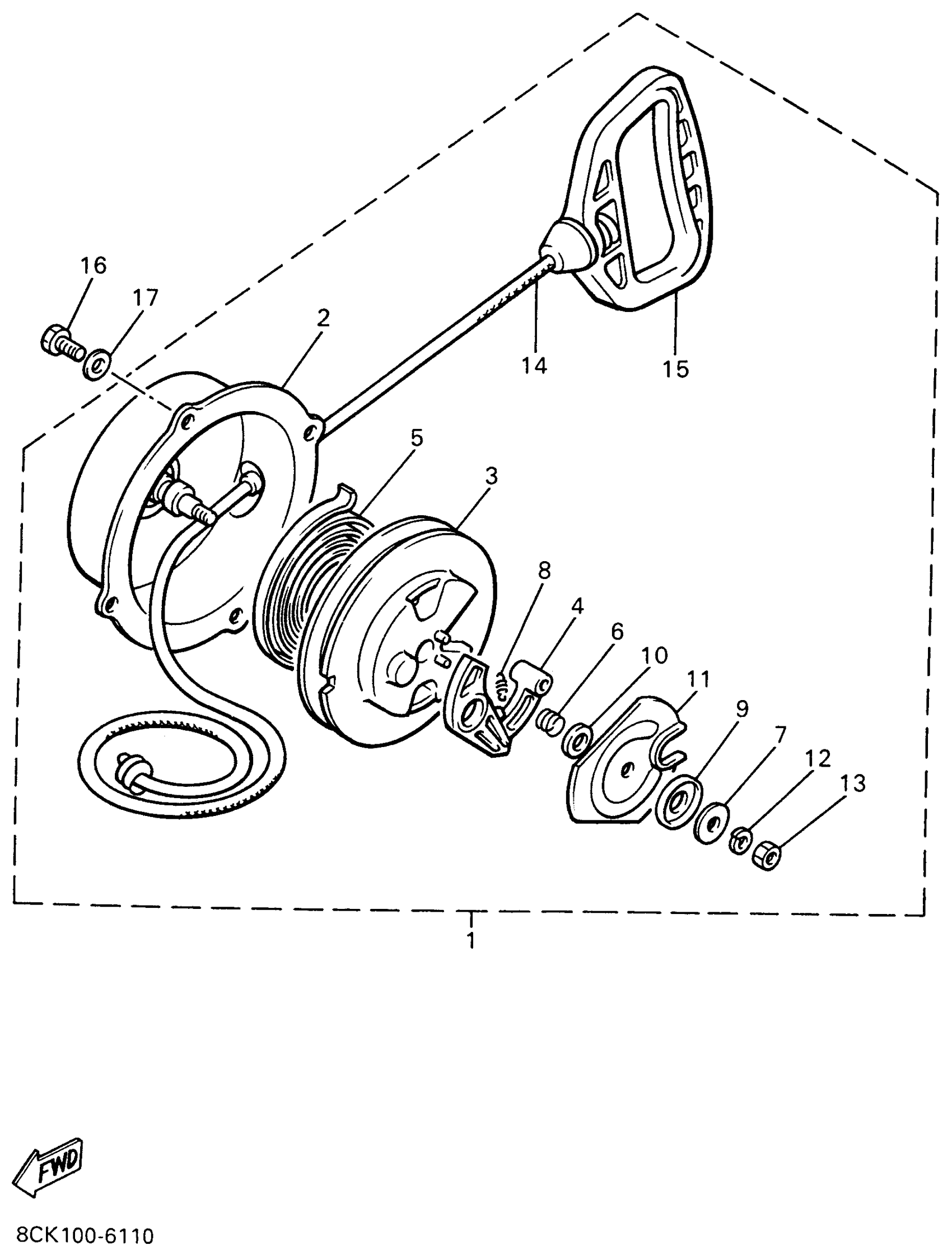 16
17
2
14
15
5
3
8
4
6
10
11
9
7
12
13
1
FWD
8CK100-6110