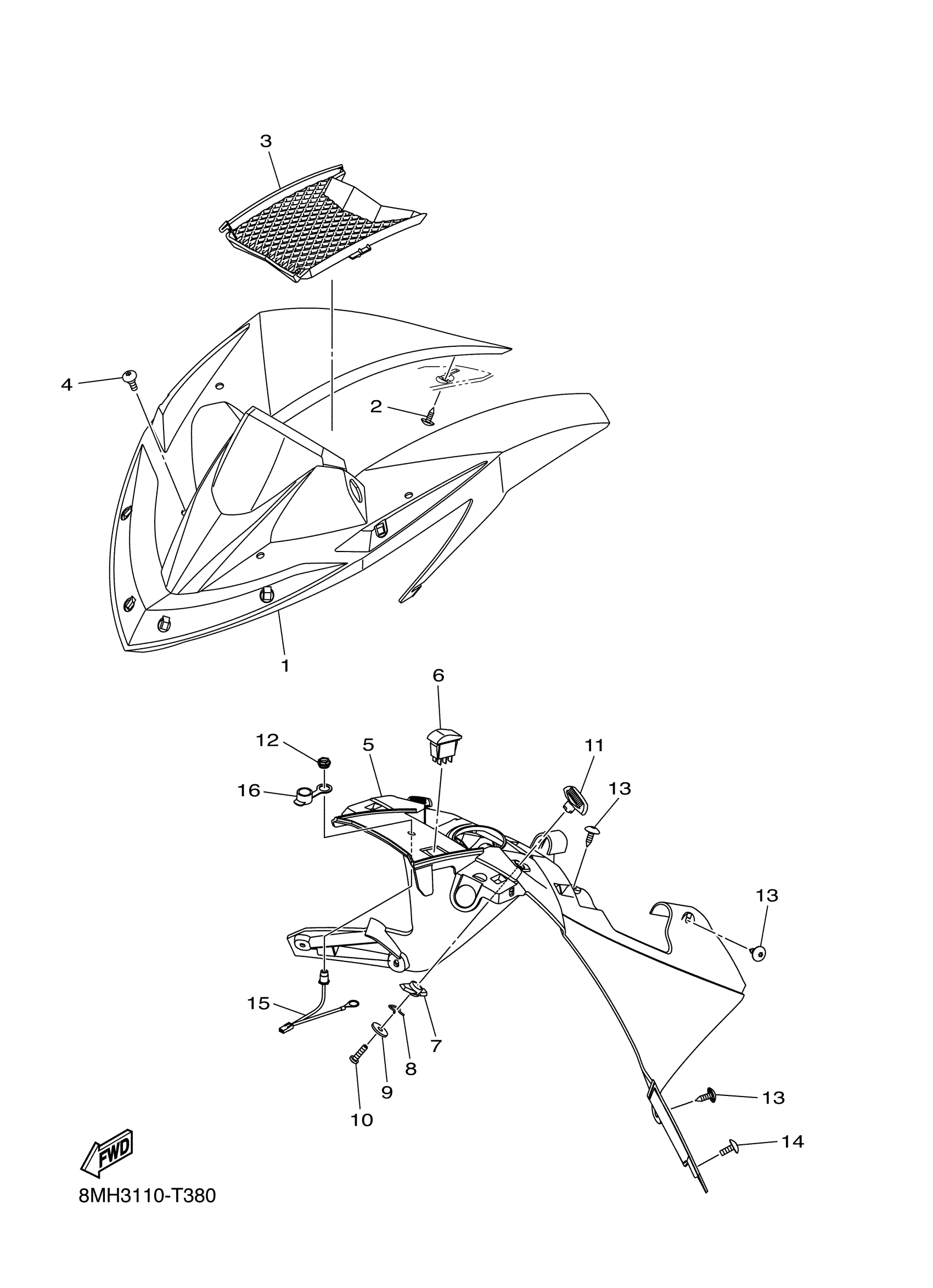 3

4

2

1

6

12

5

11

16

13

13

15

7

8

9

10

13

14

FWD

8MH3110-T380