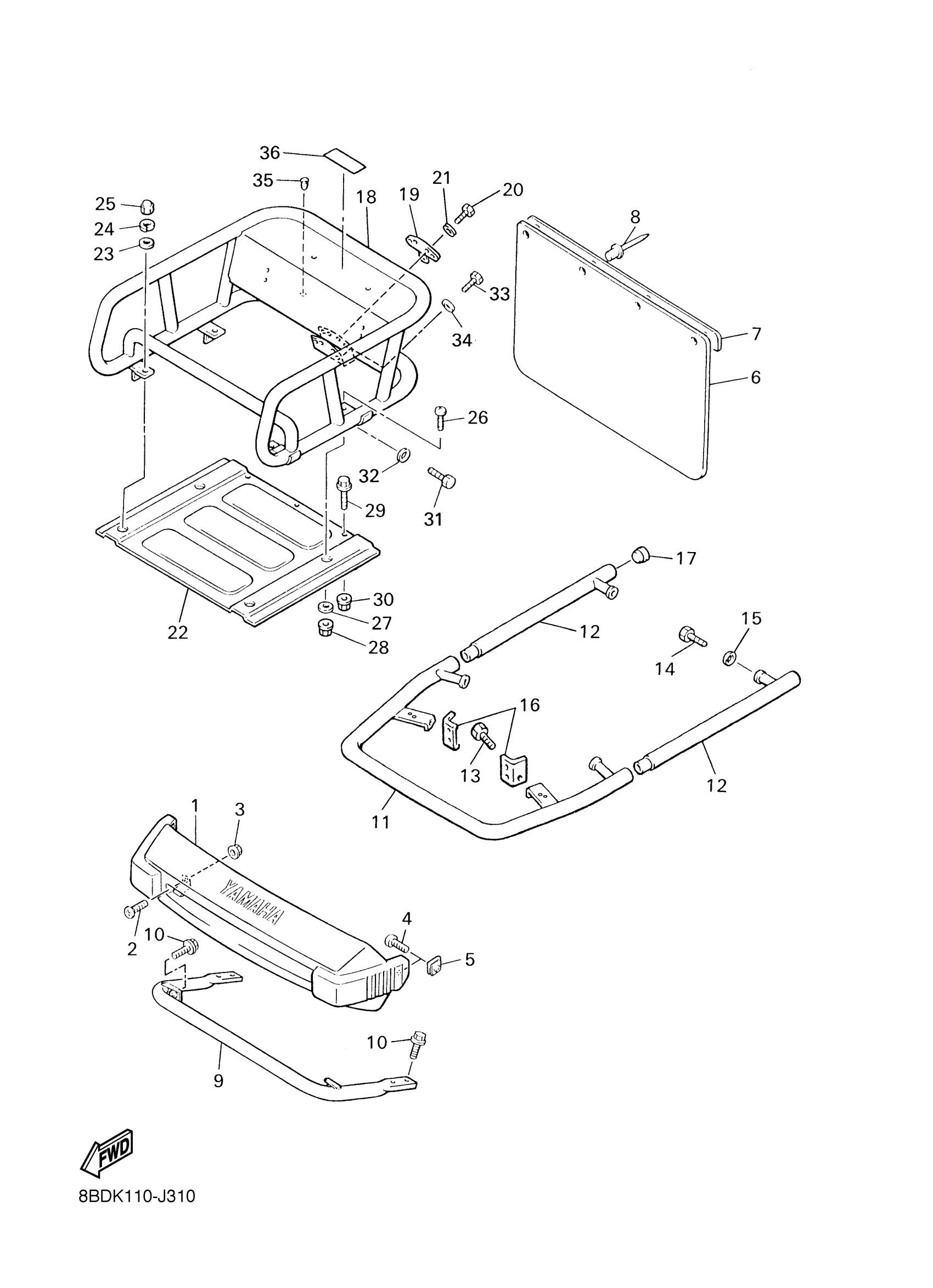 36
35
25
24
23
18
19
21
20
8
33
34
7
6
26
32
31
29
22
30
27
28
17
12
15
14
16
13
12
11
1
3
YAMAHA
2
10
4
5
10
9
FWD
8BDK110-J310