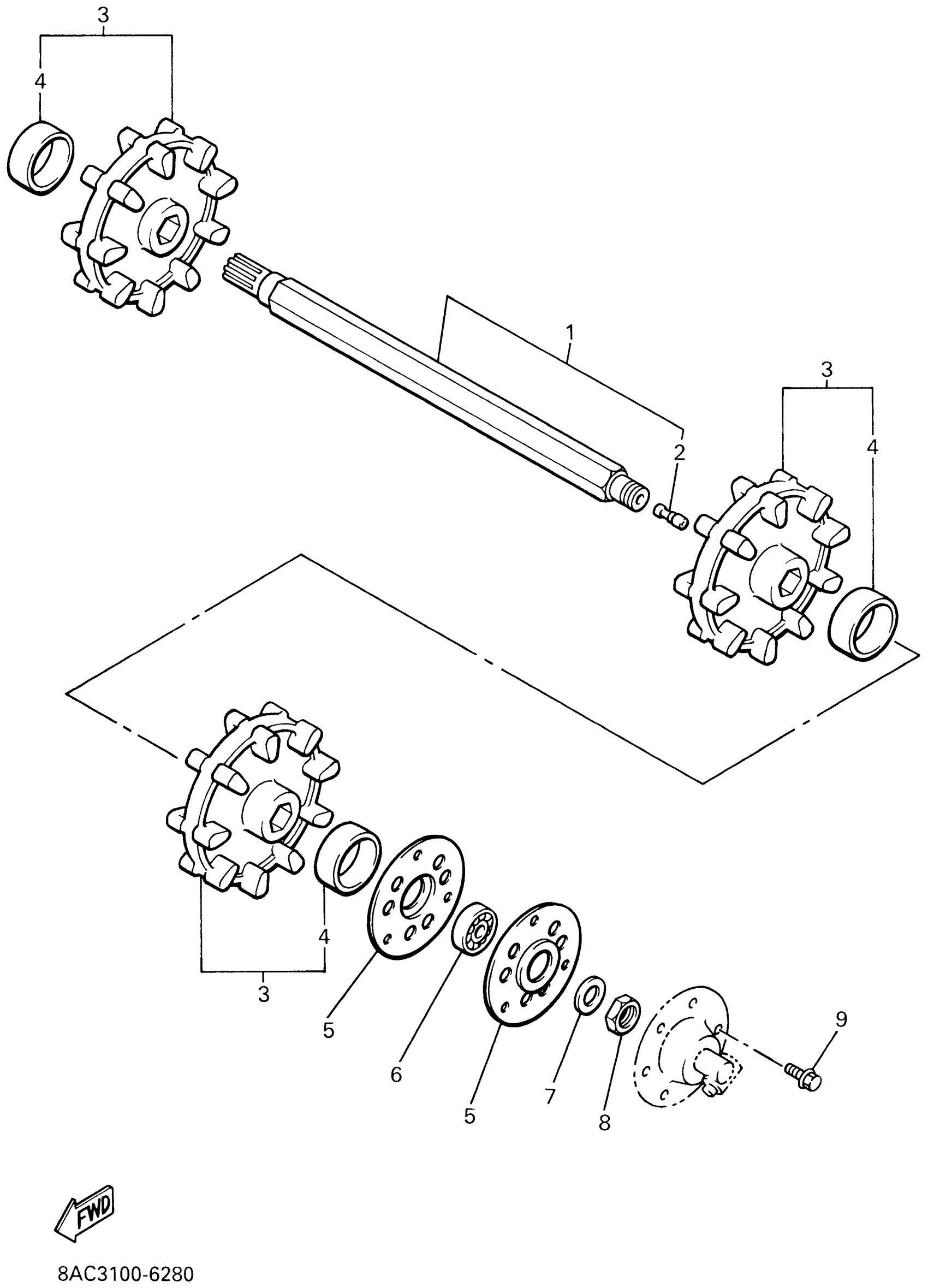 3
4
1
3
2
4
4
3
5
6
5
7
8
9
FWD
8AC3100-6280