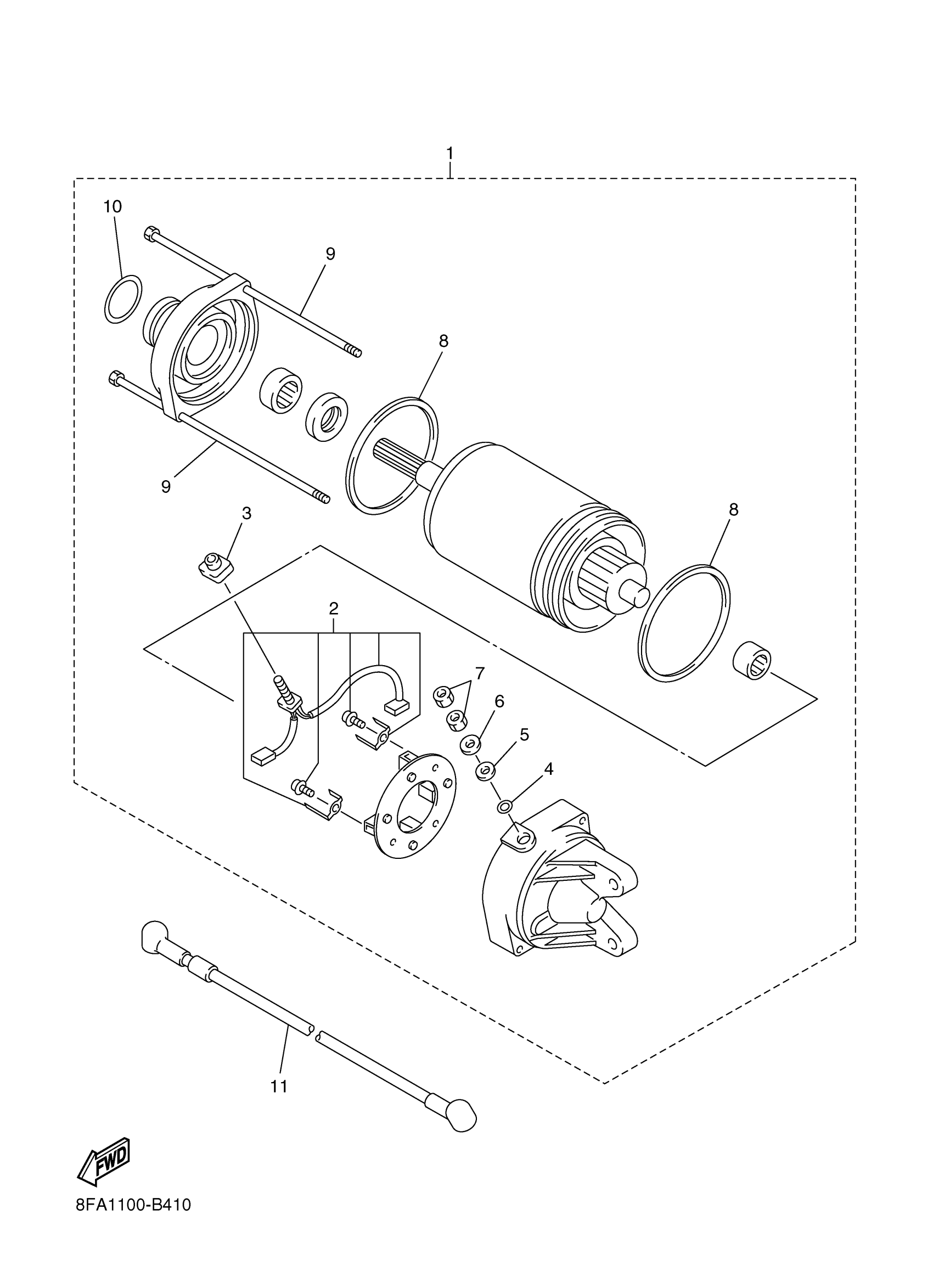 1

10

9

8

9

3

8

2

7

6

5

4

11

FWD

8FA1100-B410