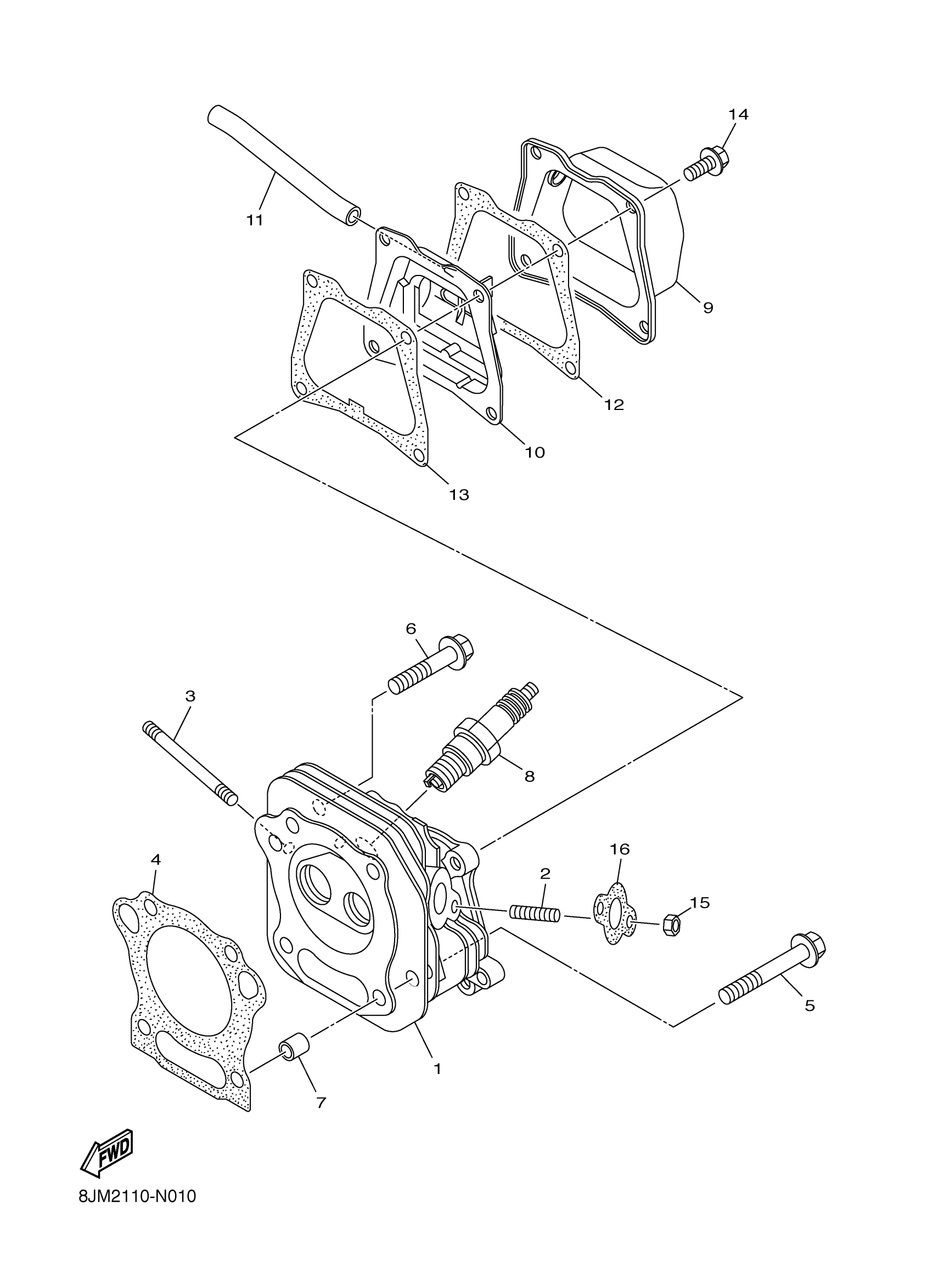 14
11
9
12
10
13
6
3
8
16
4
2
15
5
1
7
FWD
8JM2110-N010