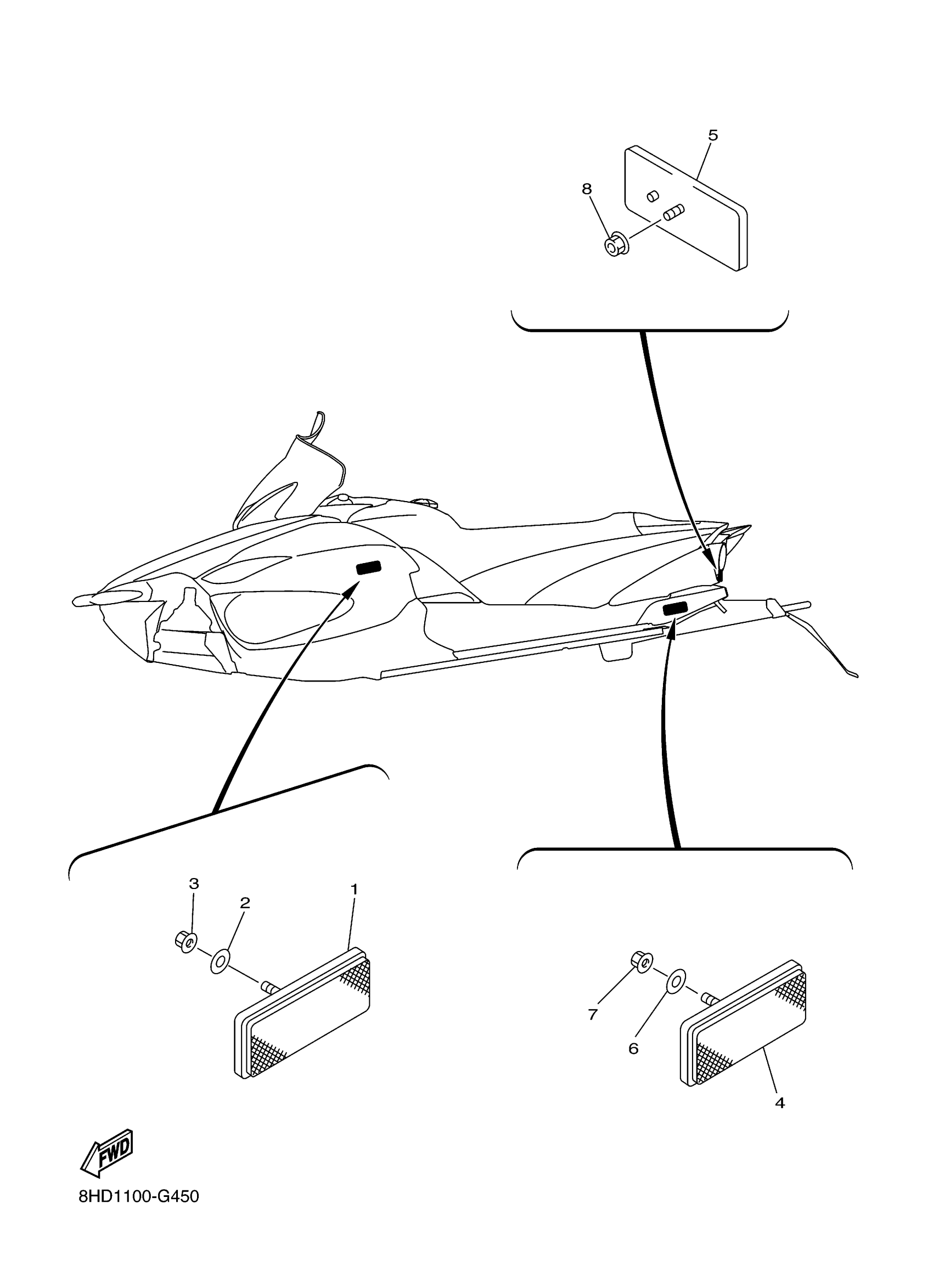 5

8

3

2

1

7

6

4

FWD

8HD1100-G450