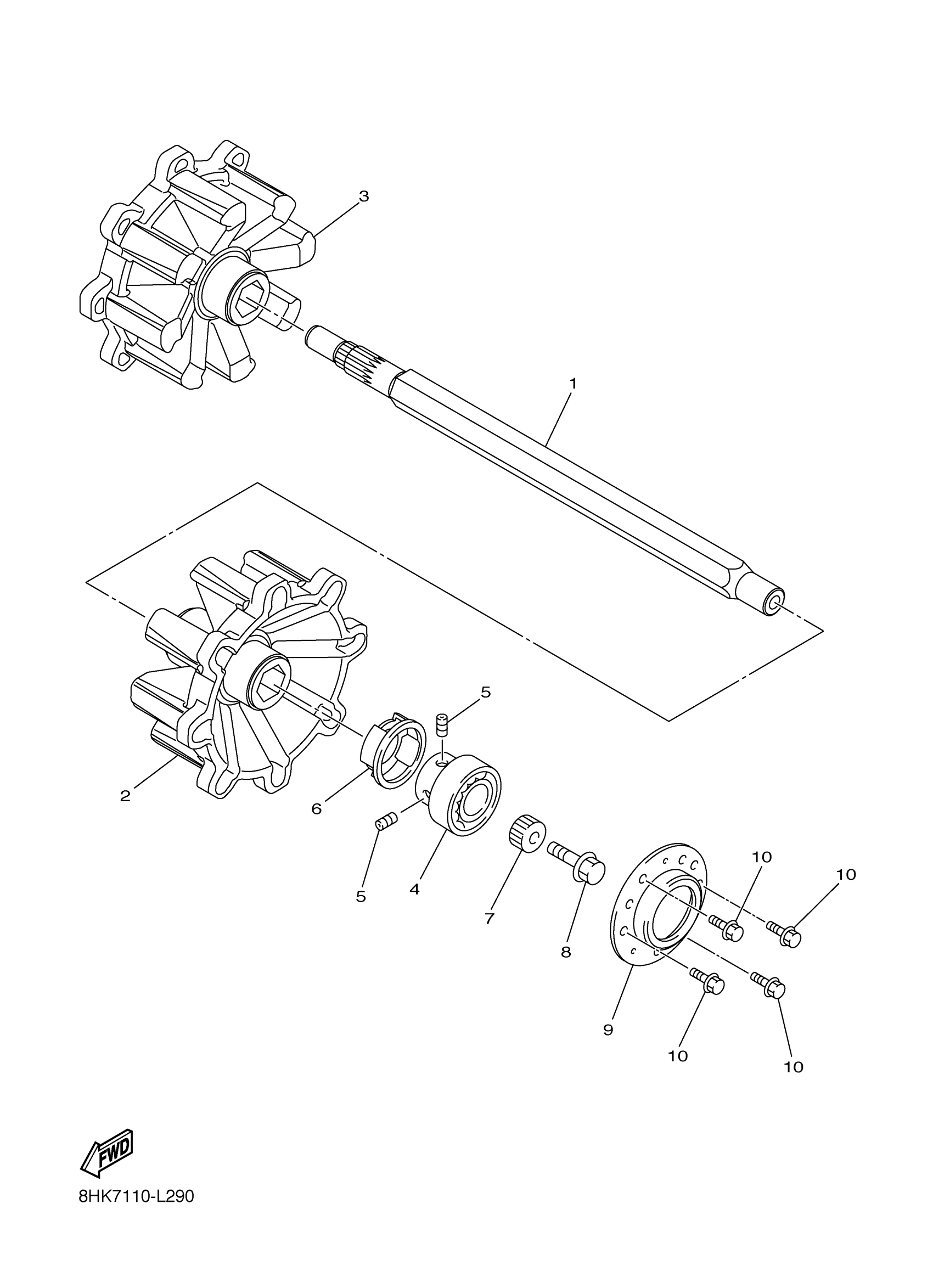 3

1

5

2

6

5

4

7

8

10

10

9

10

10

FWD

8HK7110-L290