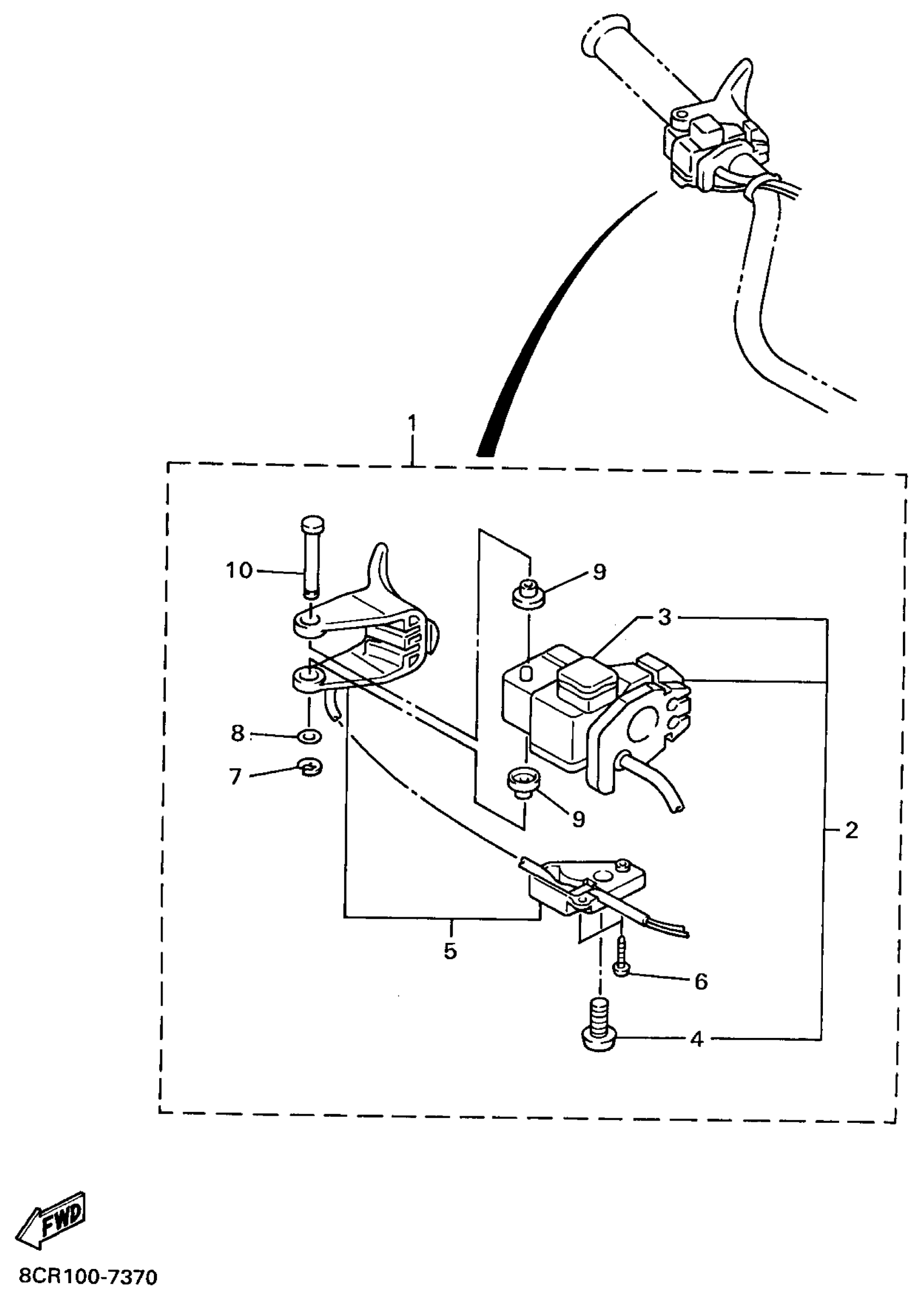 1
10
9
3
8
7
9
2
5
6
4
FWD
8CR100-7370