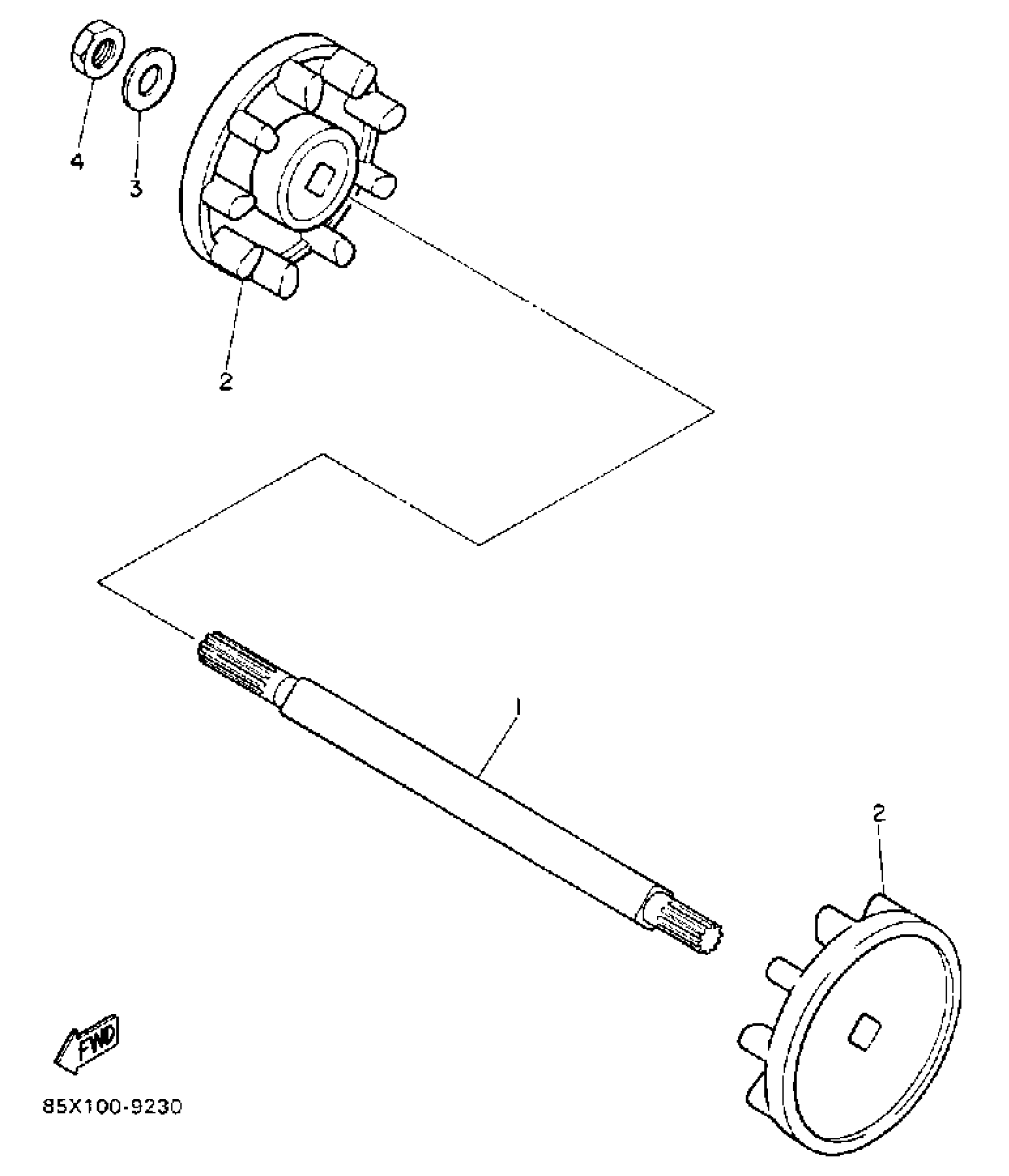 4
3
2
1
2
FWD
85X100-9230