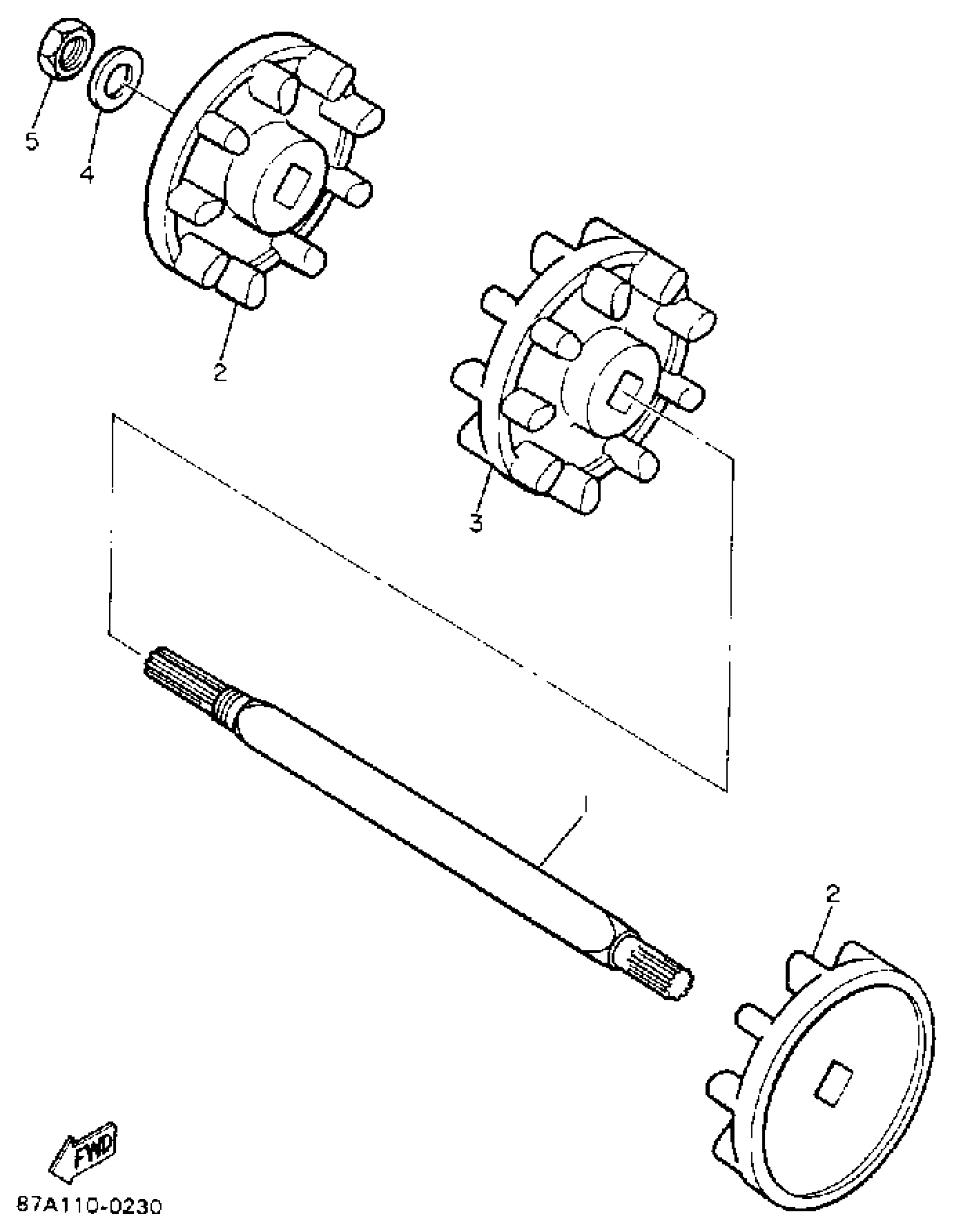 5
4
2
3
1
2
FWD
87A110-0230