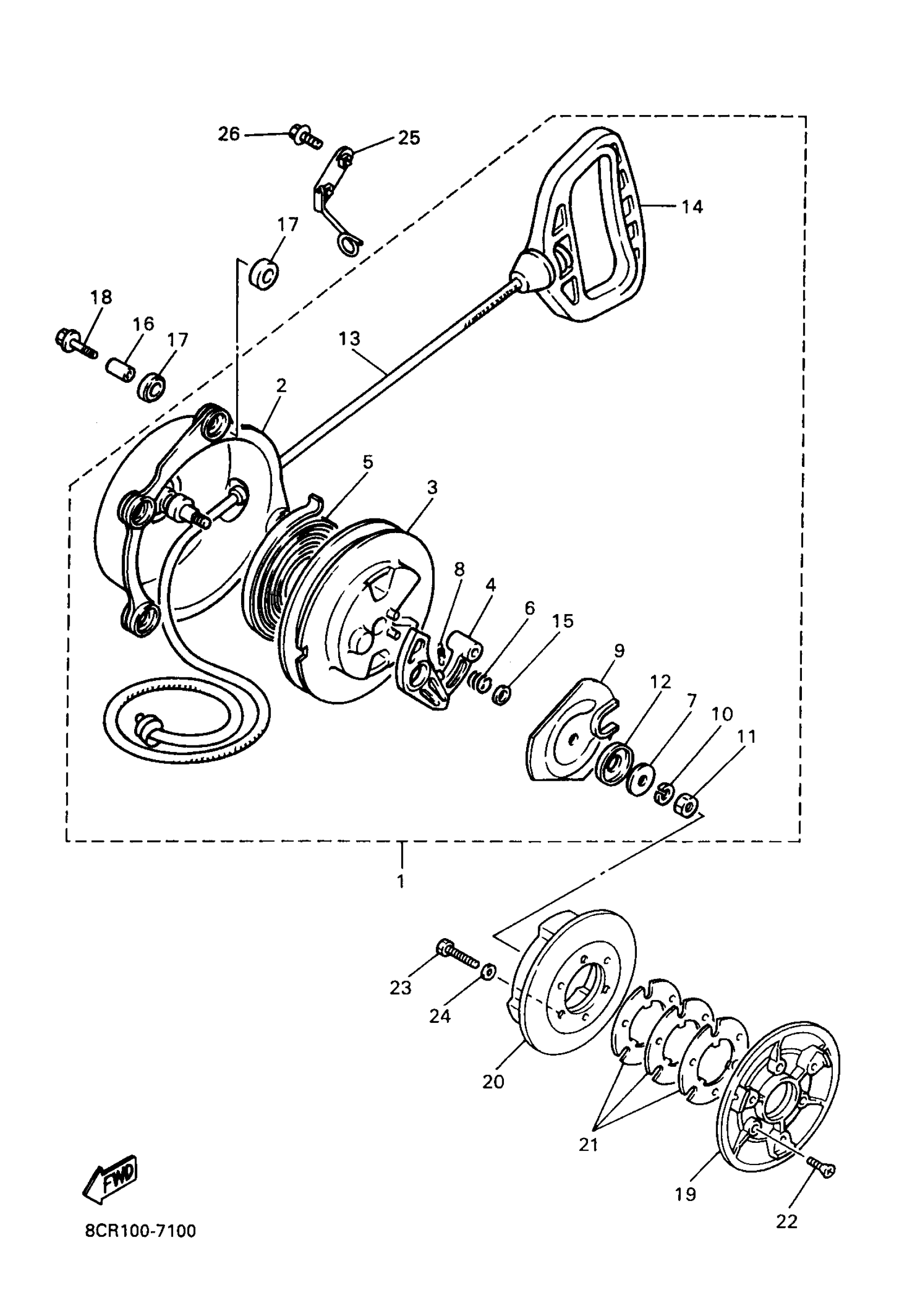 26
25
14
17
18
16
17
13
2
5
3
8
4
6
15
9
12
7
10
11
1
23
24
20
21
19
22
FWD
8CR100-7100