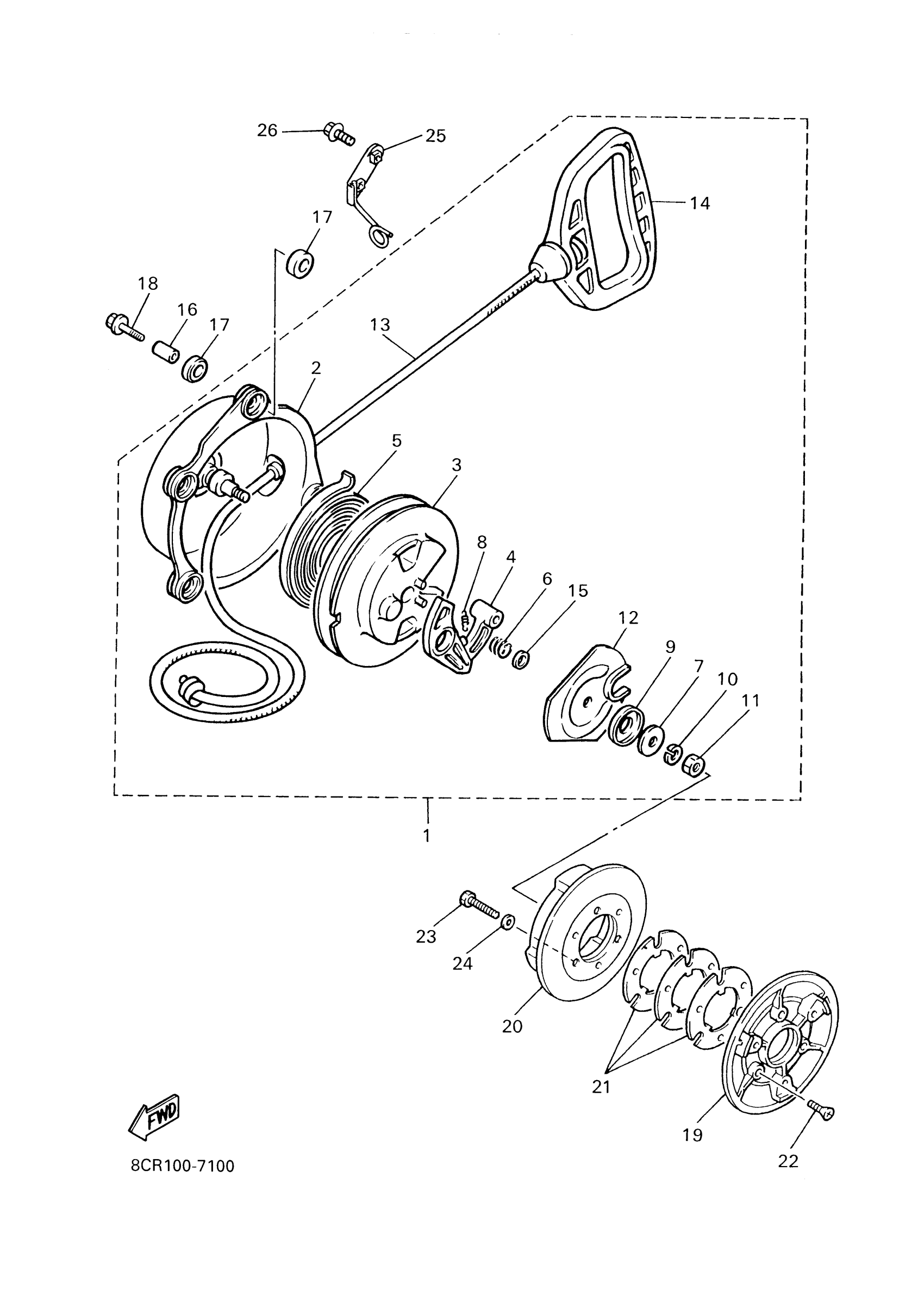 26
25
14
17
18
16
17
13
2
5
3
8
4
6
15
12
9
7
10
11
1
23
24
20
21
19
22
FWD
8CR100-7100