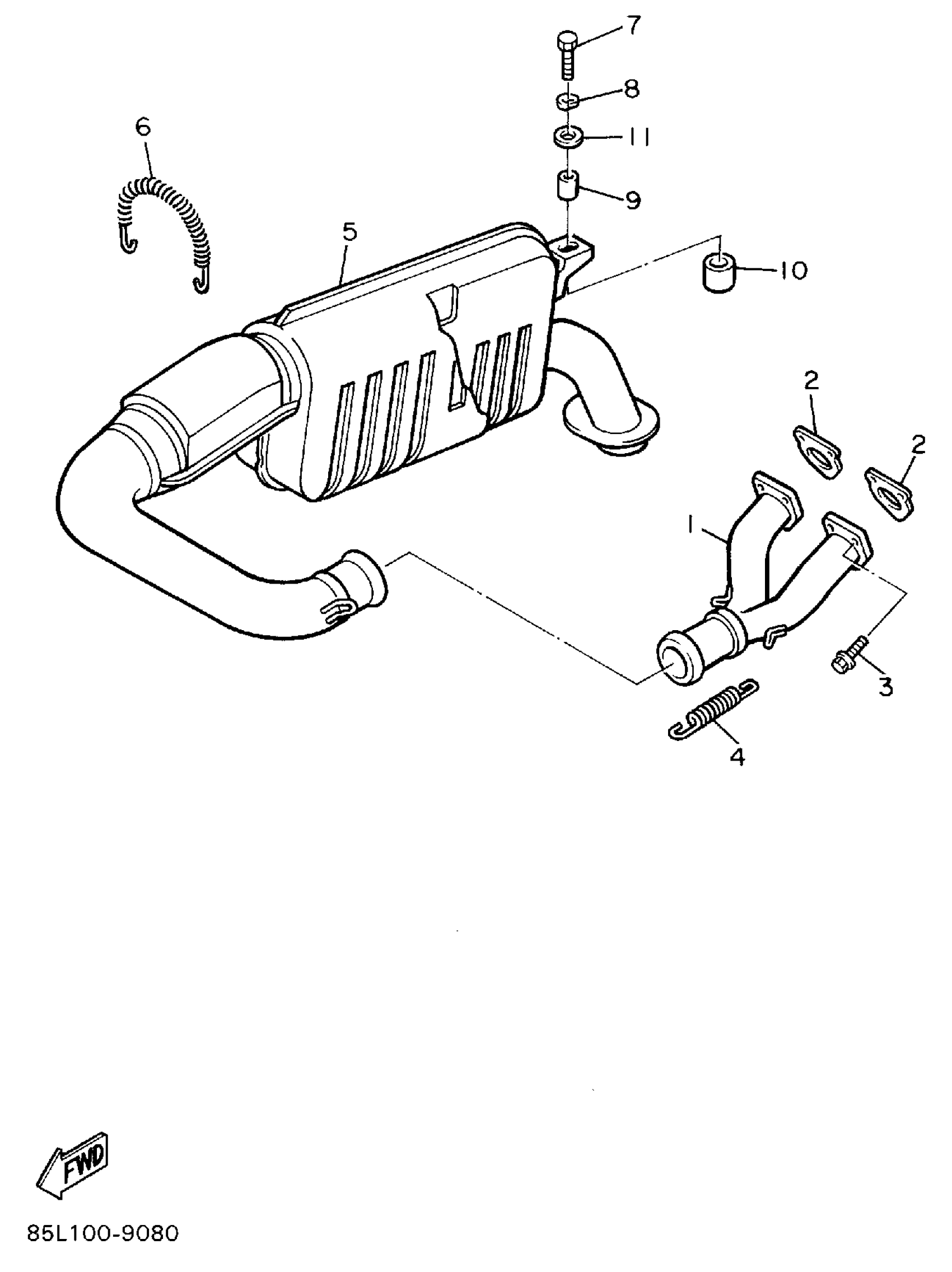 7
8
6
11
9
5
10
2
2
1
3
4
FWD
85L100-9080