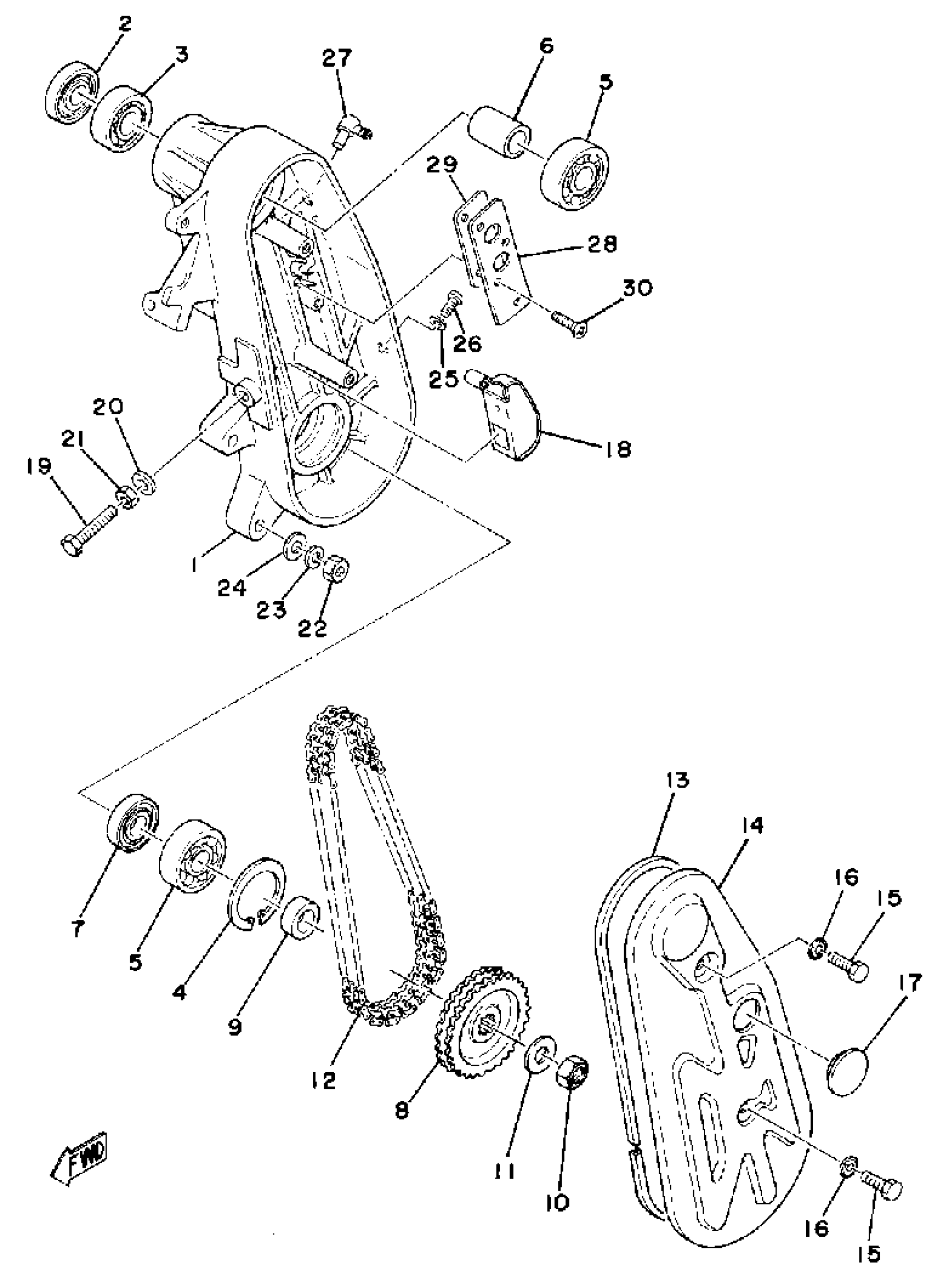 2
3
27
6
5
29
28
30
26
25
18
20
21
19
1
24
23
22
13
14
16
15
17
7
5
4
9
12
8
11
10
16
15
FWD