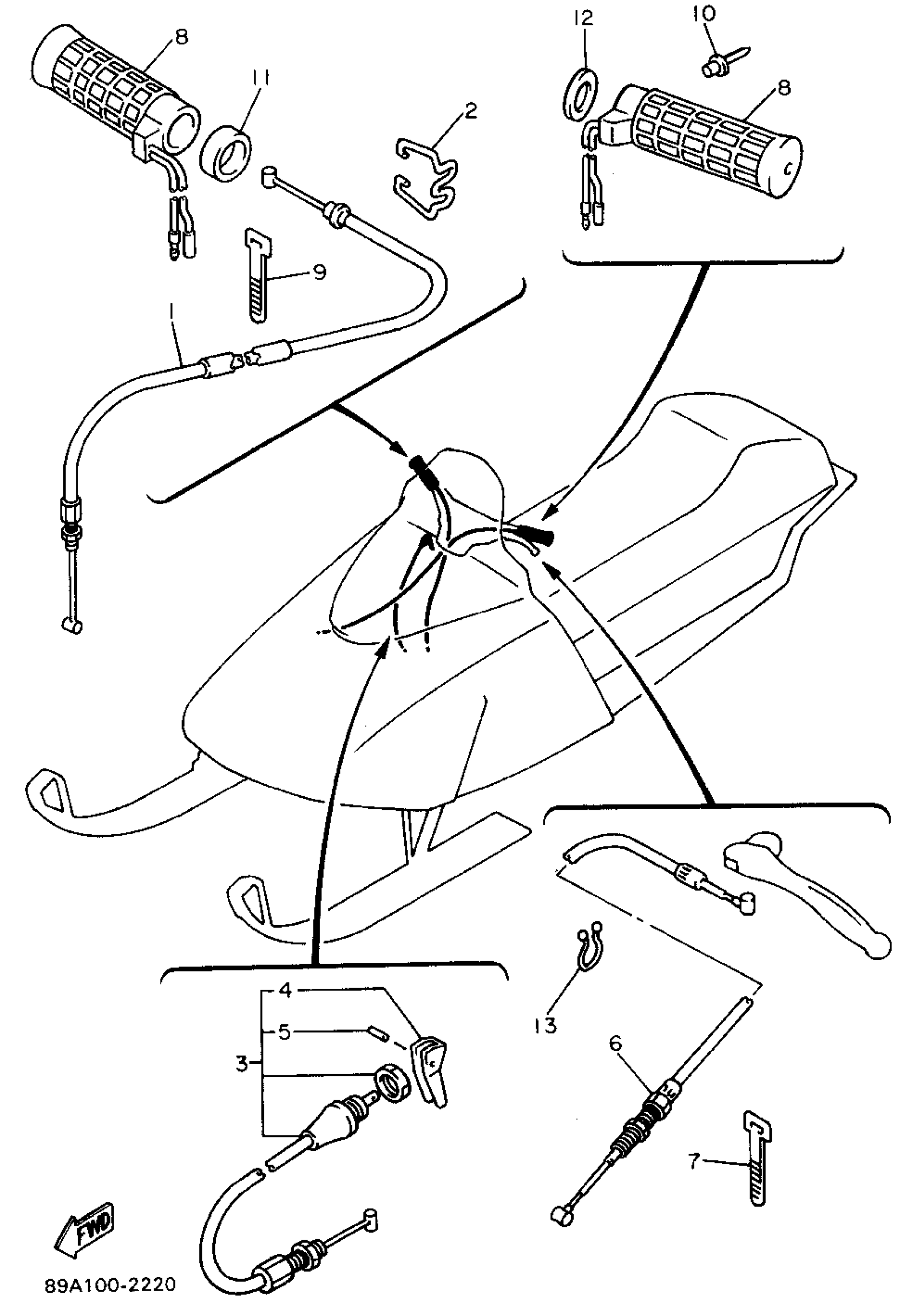 8
11
2
12
10
8
9
1
4
5
3
13
6
7
FWD
89A100-2220