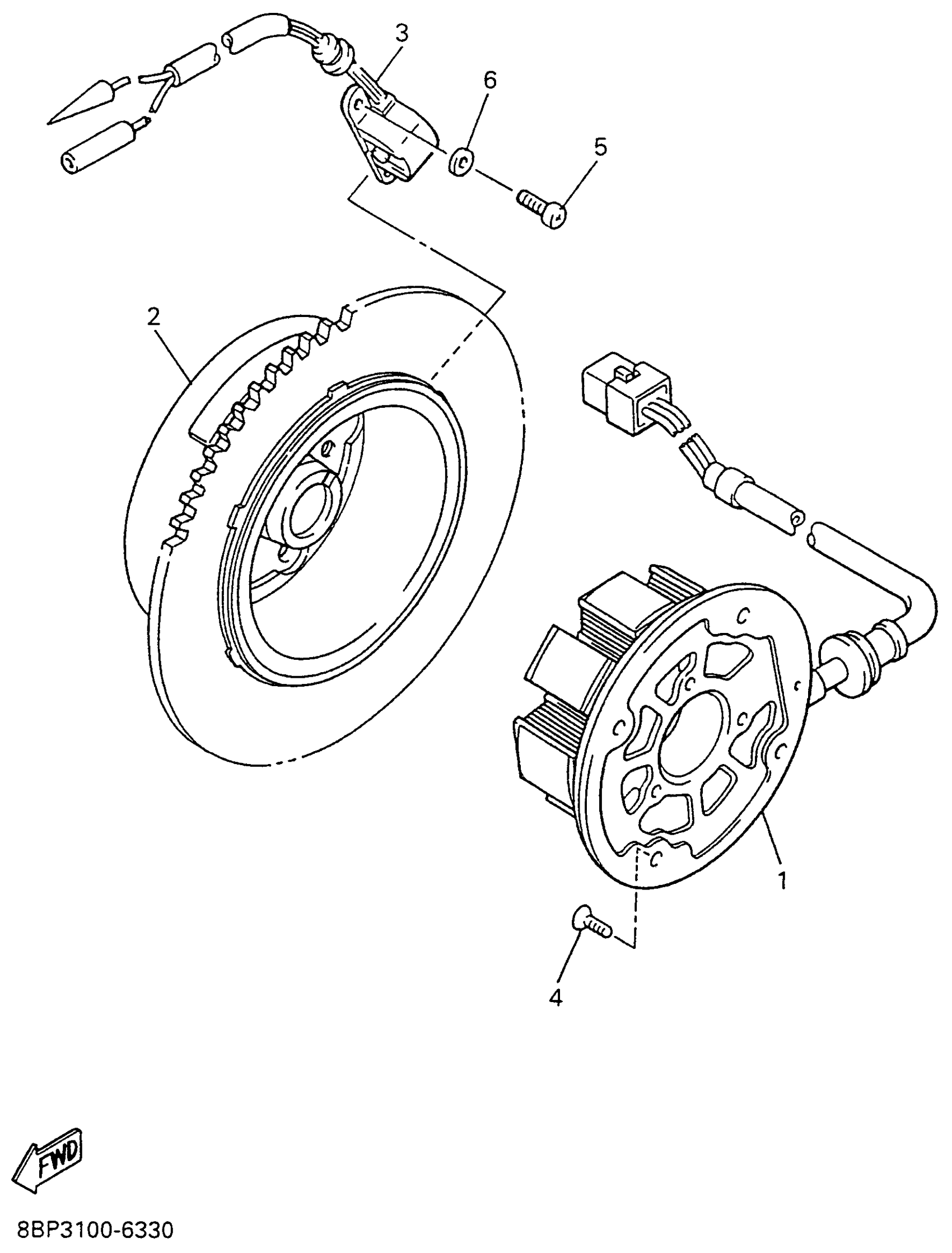 3
6
5
2
1
4
FWD
8BP3100-6330