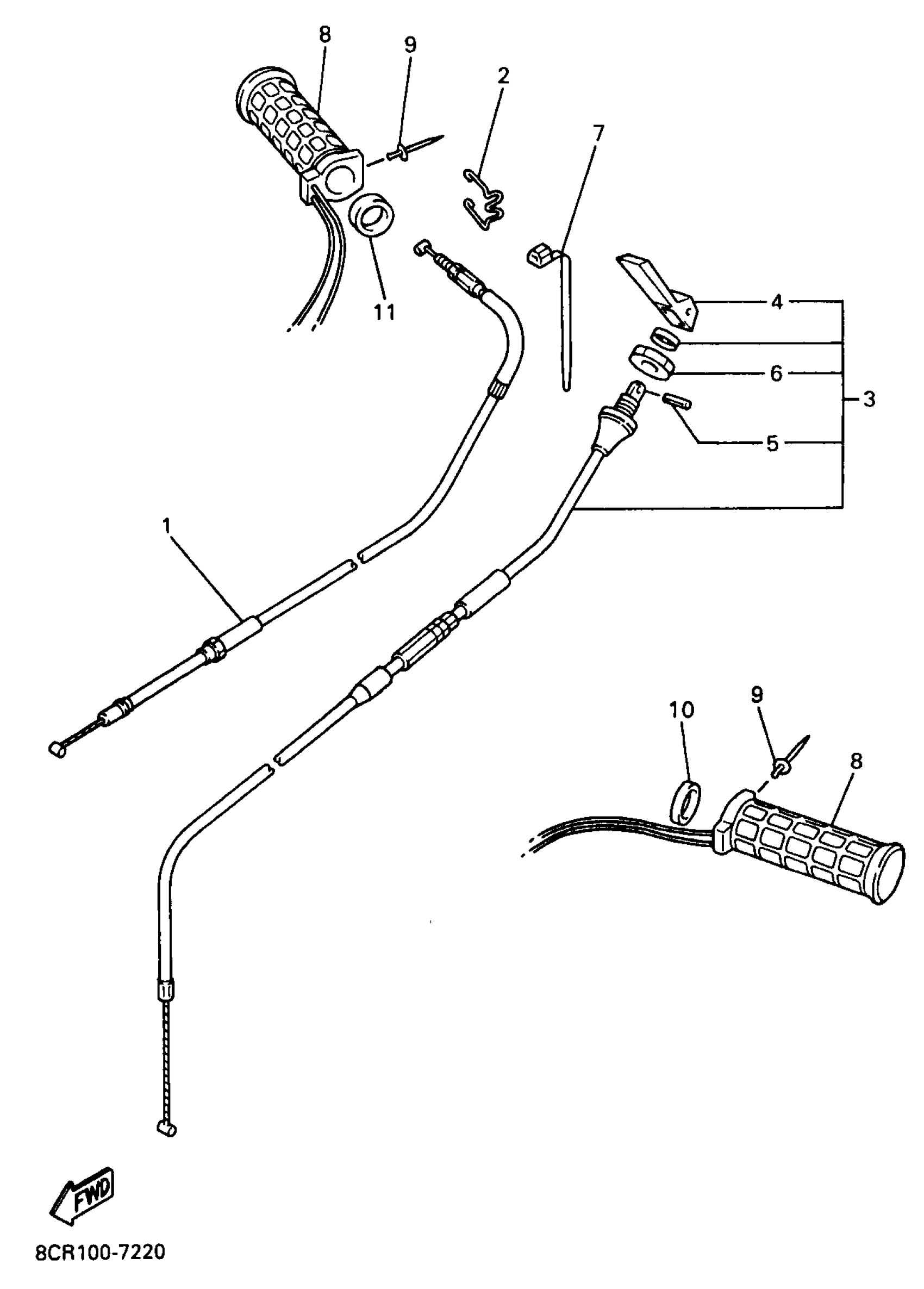 8
9
2
7
11
4
6
3
5
1
10
9
8
FWD
8CR100-7220