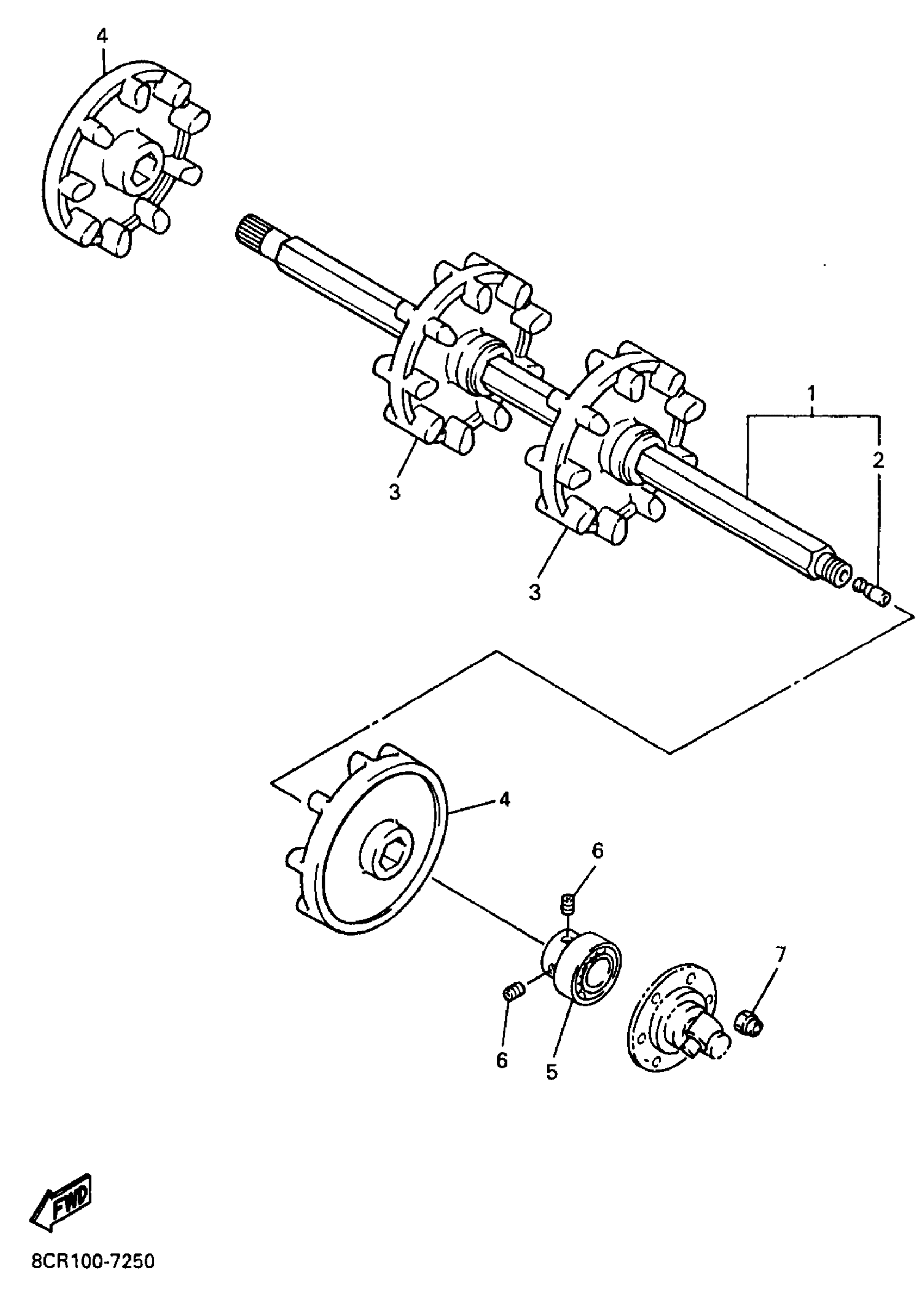 4

1

2

3

3

4

6

7

6

5

FWD

8CR100-7250