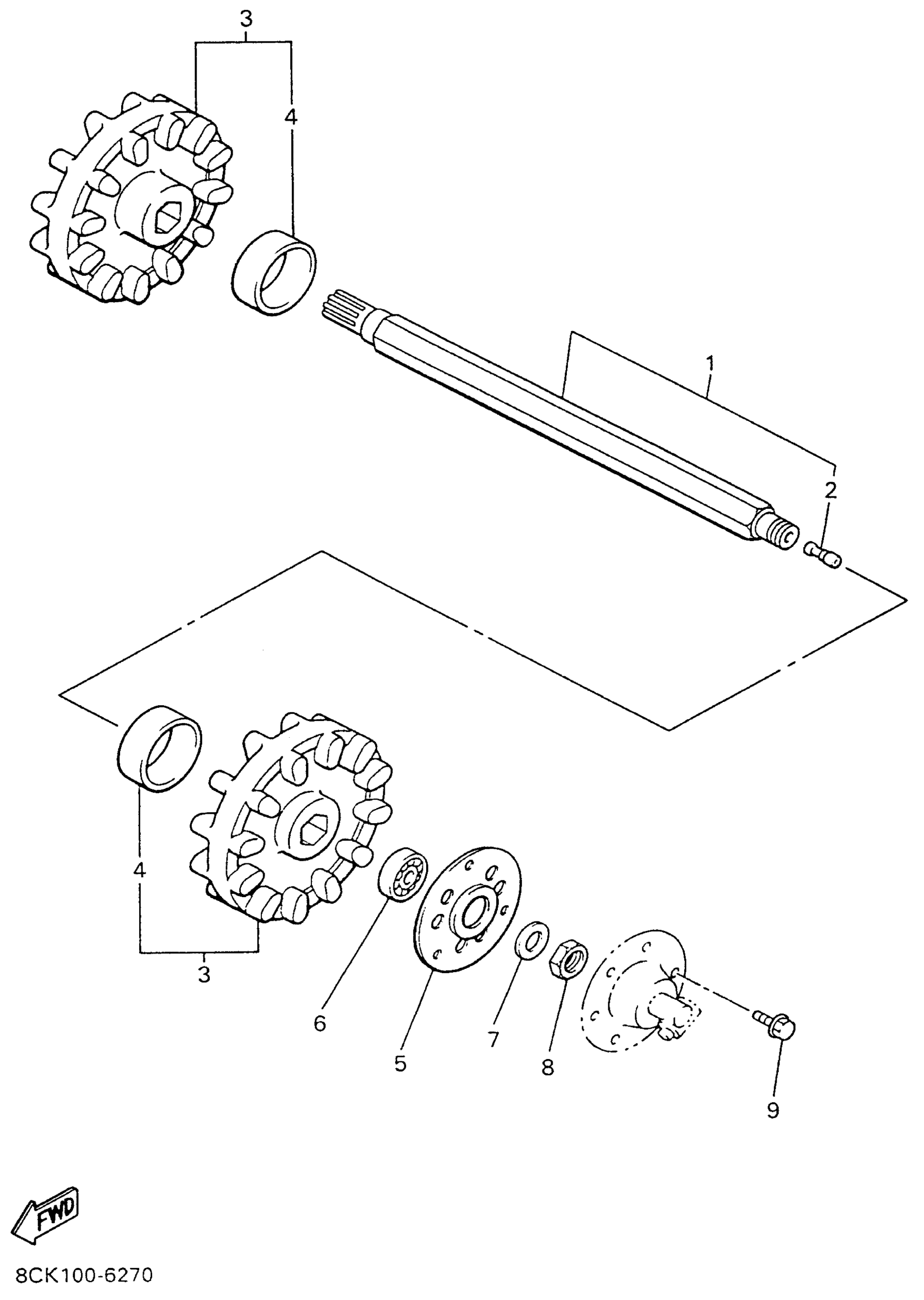 3
4
1
2
4
3
6
5
7
8
9
FWD
8CK100-6270