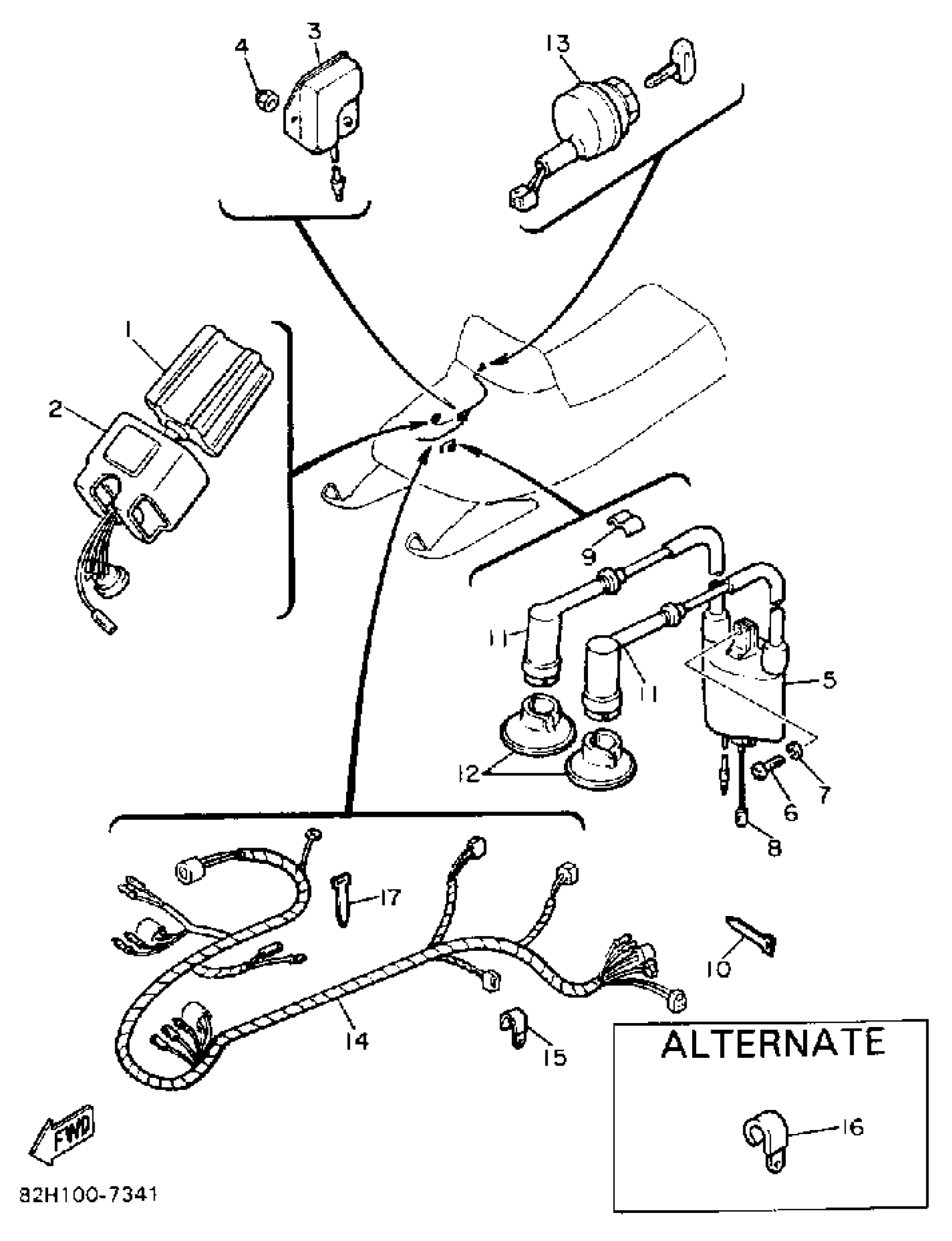 4
3
13
1
2
9
11
11
5
12
7
6
8
17
10
14
15
ALTERNATE
16
FWD
82H100-7341