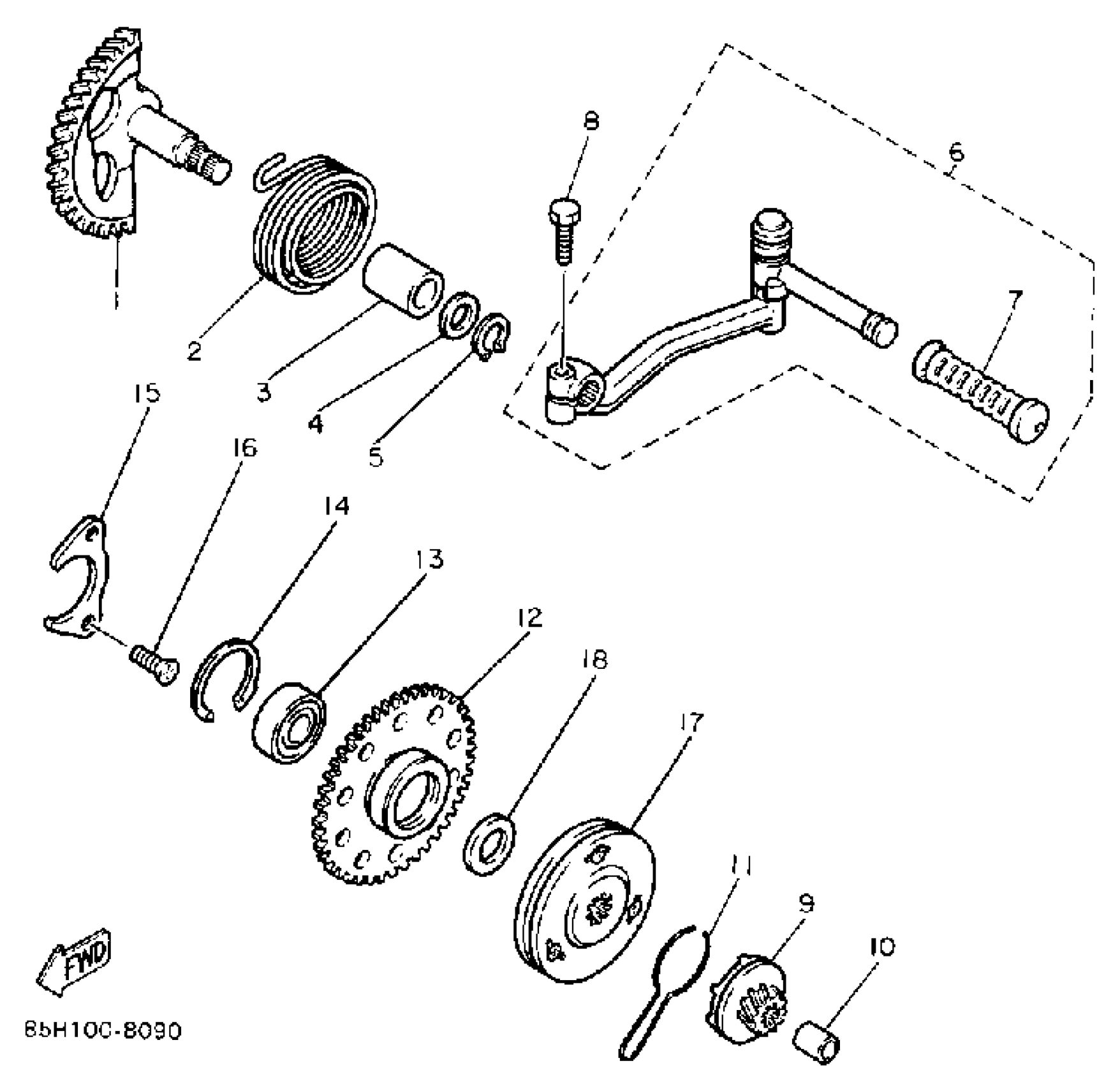 8
6
1
2
3
4
5
7
15
16
14
13
12
18
17
11
9
10
FWD
85H10C-8090