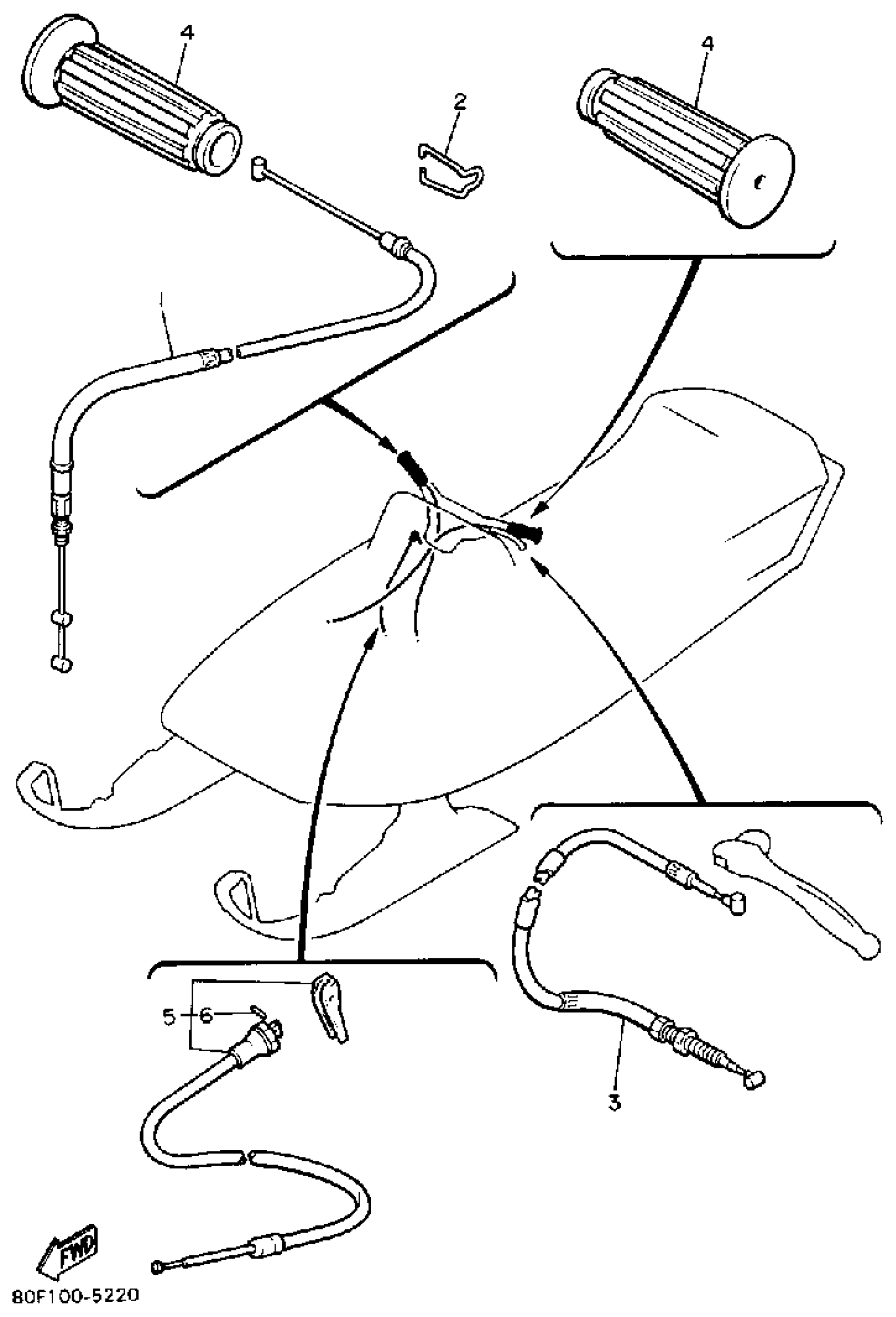 4
2
4
1
5
6
3
FWD
80F100-5220