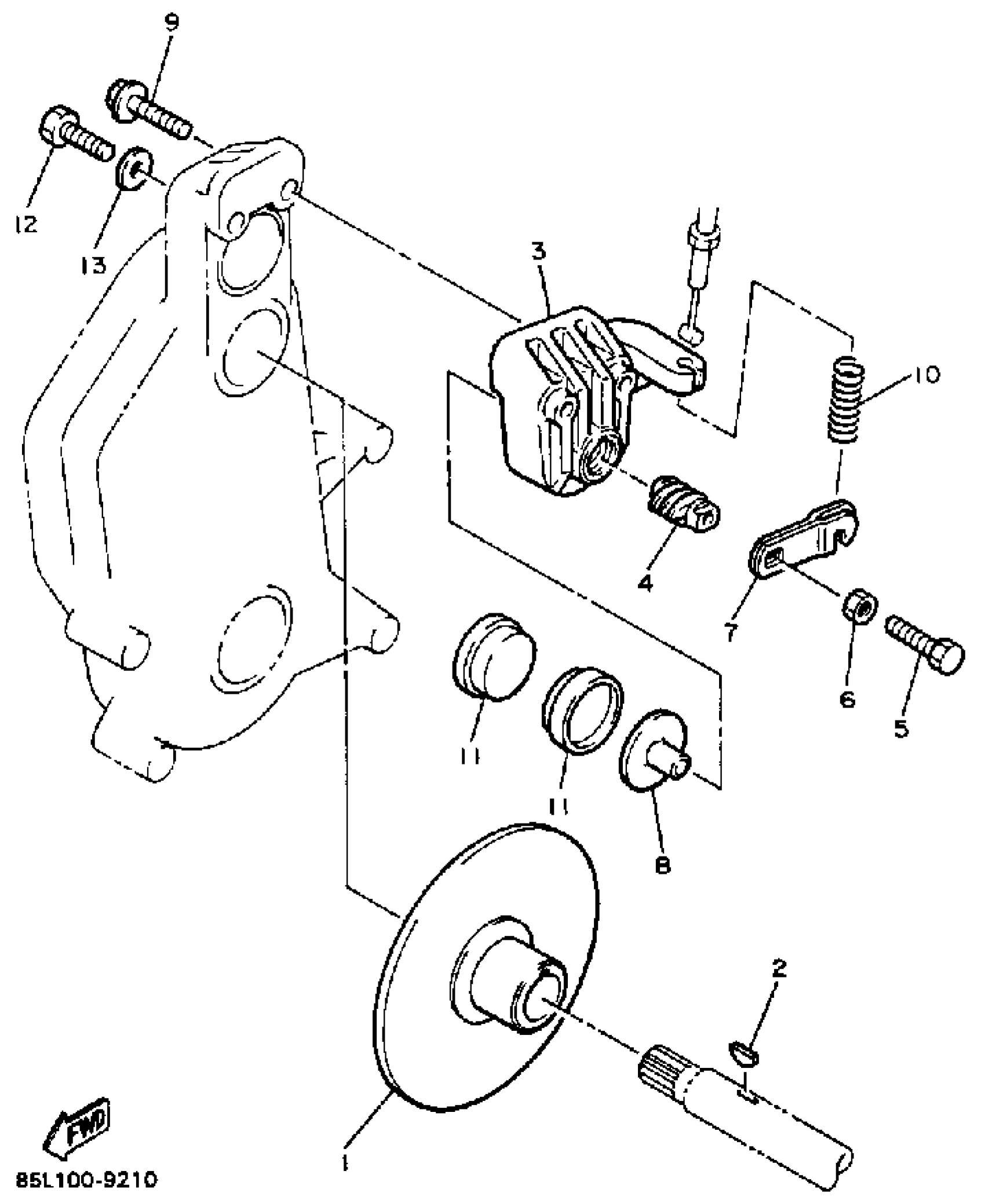 9
12
13
3
10
4
7
6
5
11
11
8
2
1
FWD
85L100-9210