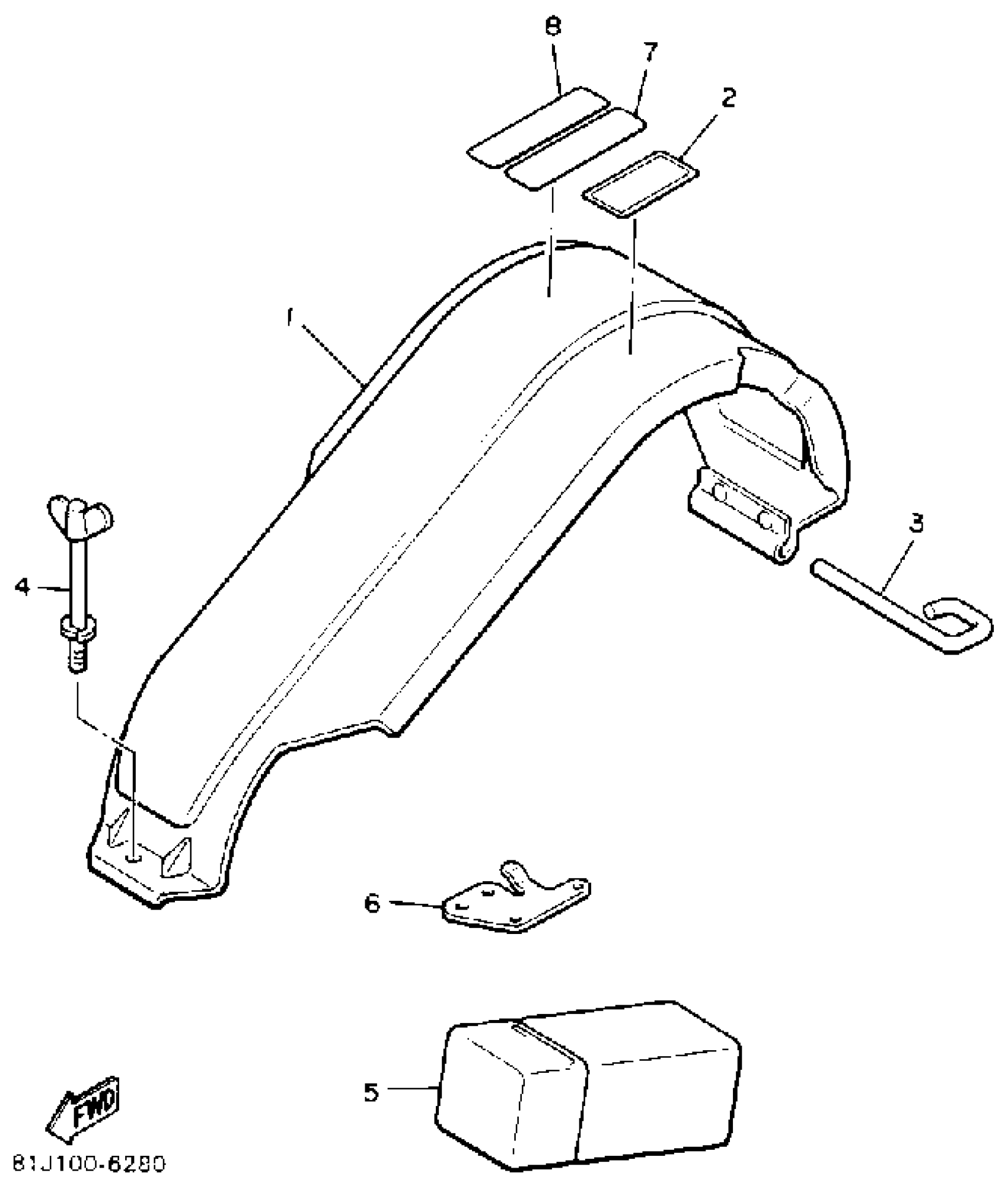 8
7
2
1
3
4
6
5
FWD
81J100-6280