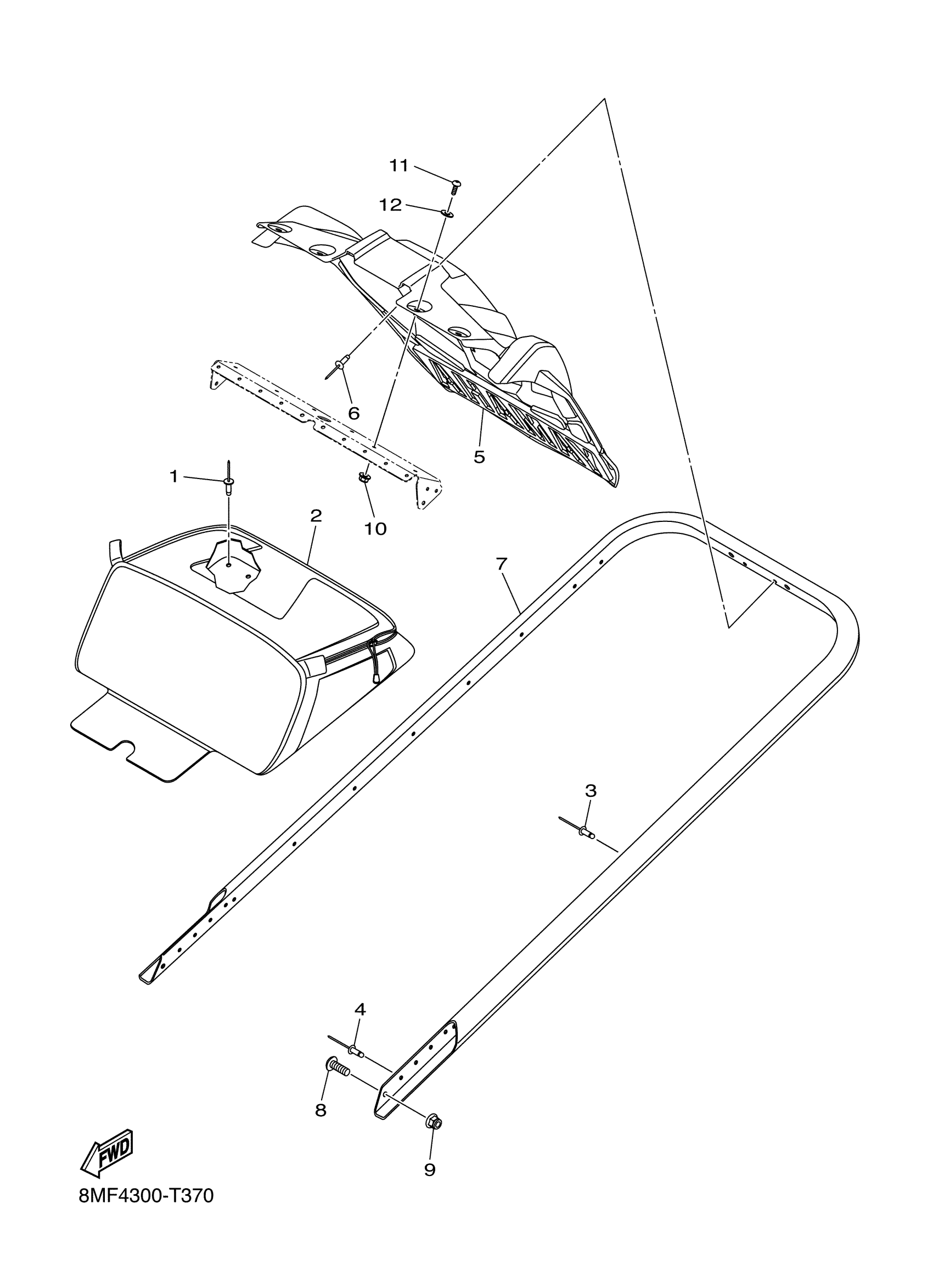 11
12
6
5
1
10
2
7
3
4
8
9
FWD
8MF4300-T370