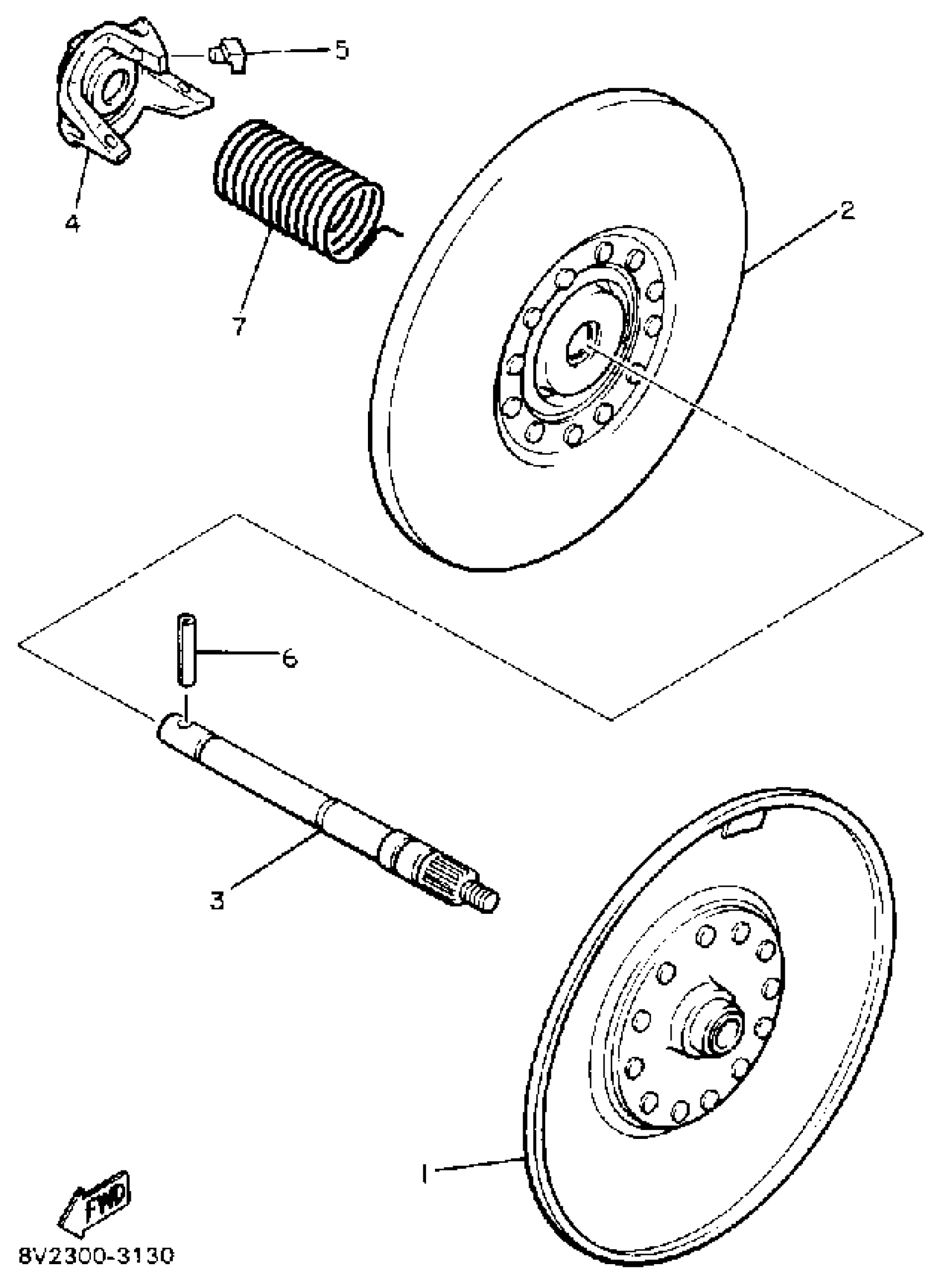 5
4
7
2
6
3
1
FWD
8V2300-3130