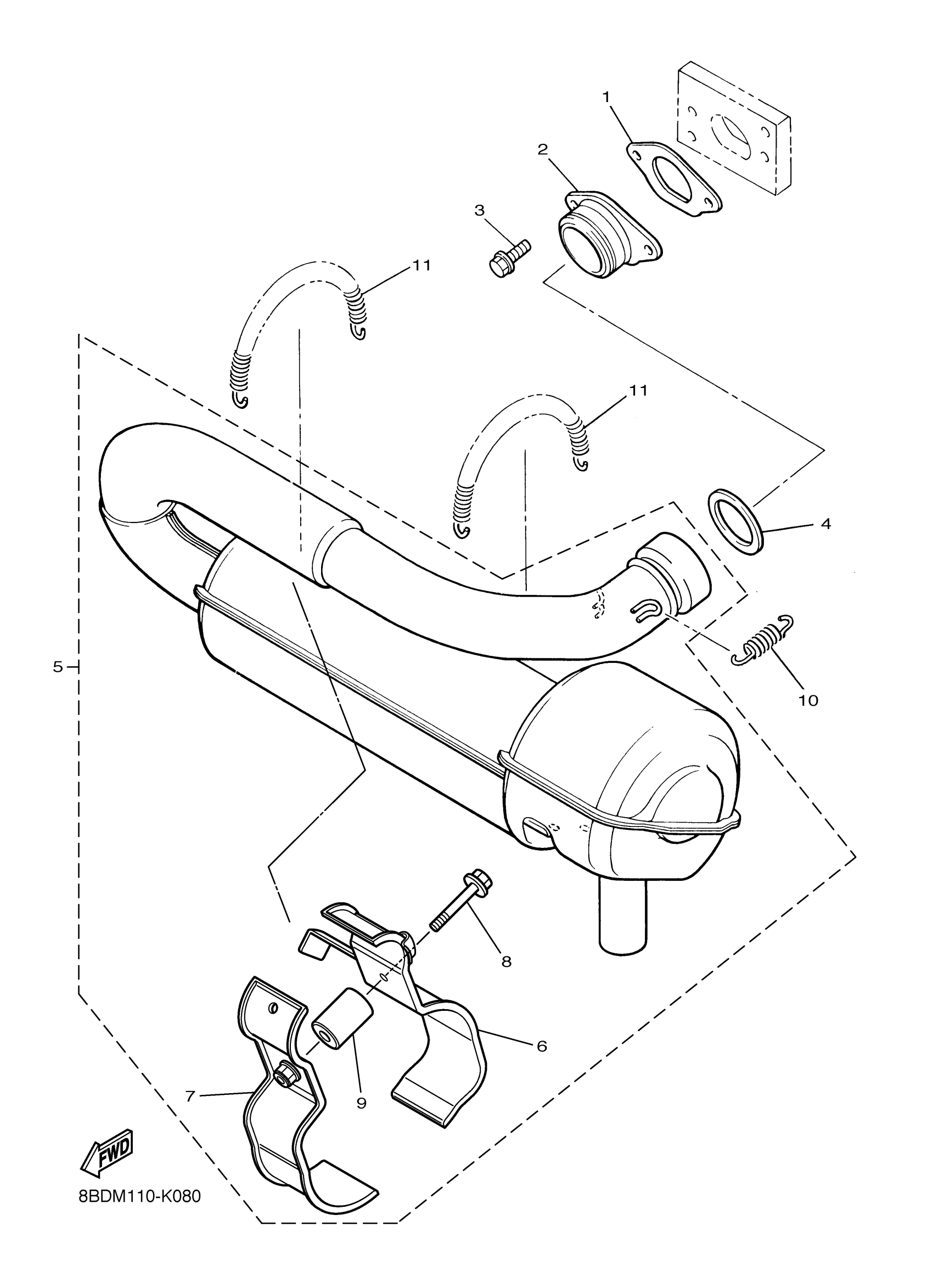 1
2
3
11
11
4
5
10
8
6
9
7
FWD
8BDM110-K080