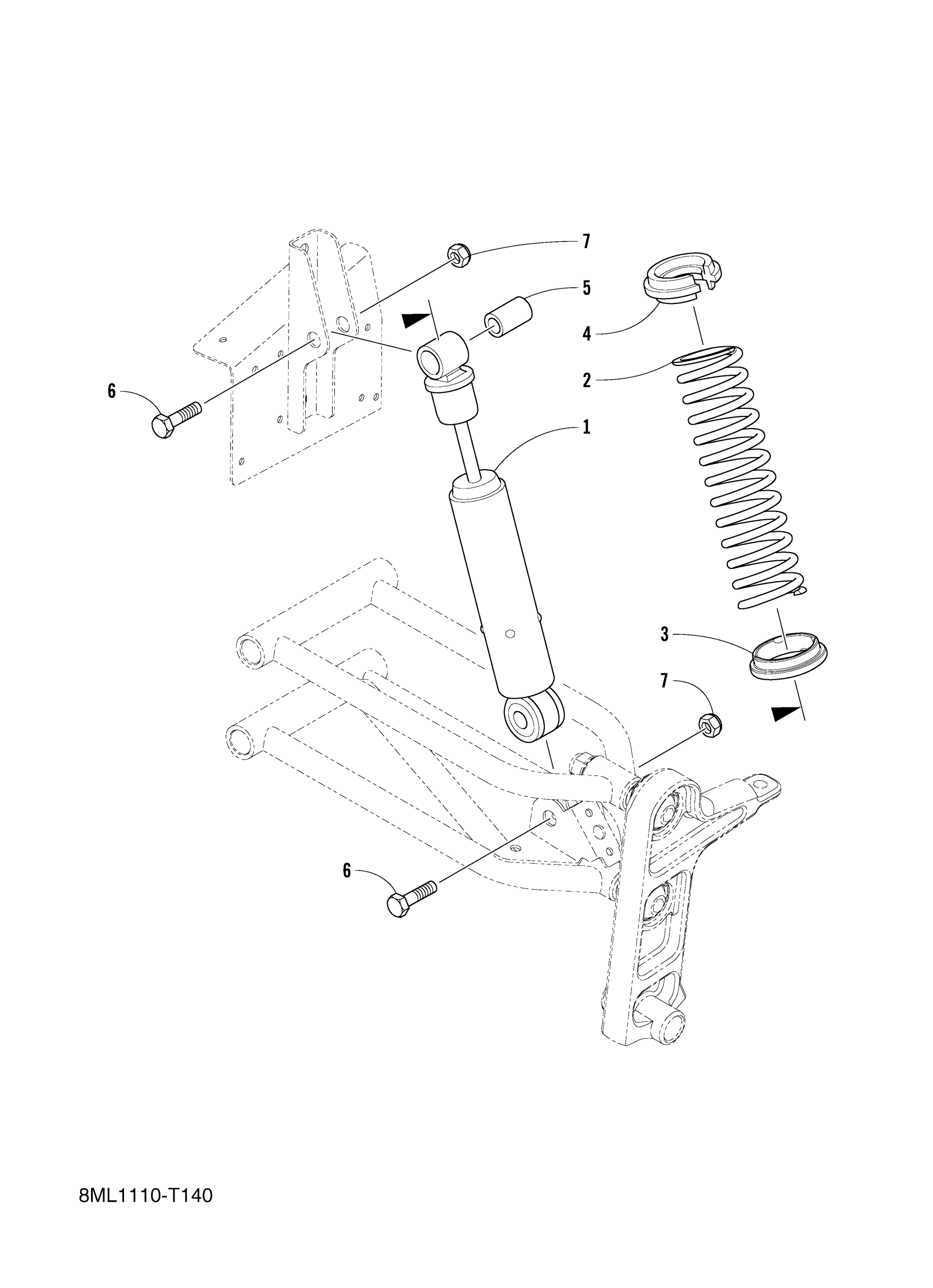 7
5
4
2
6
1
3
7
6
8ML1110-T140