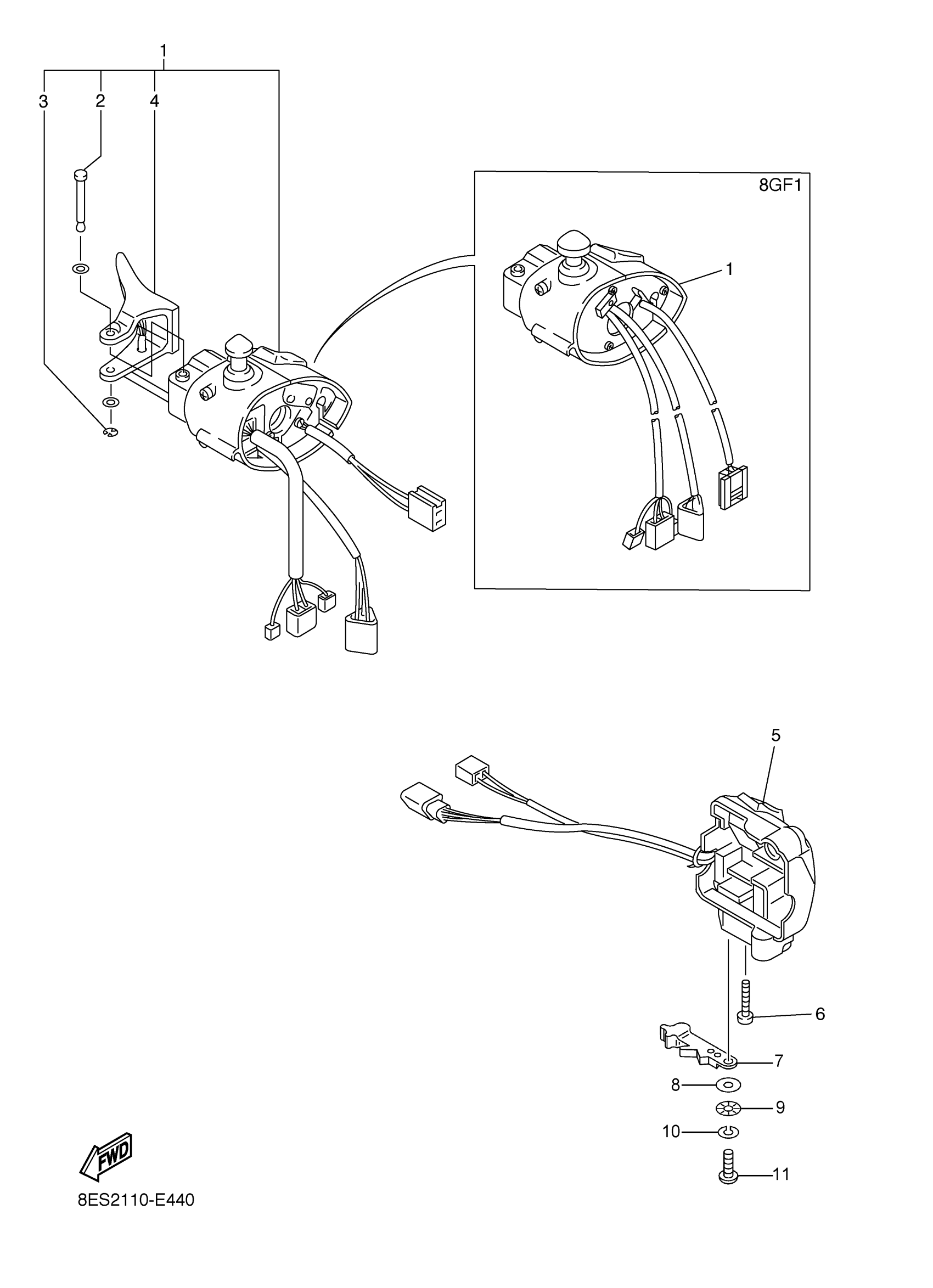 1
3
2
4
8GF1
1
5
6
7
8
9
10
11
FWD
8ES2110-E440