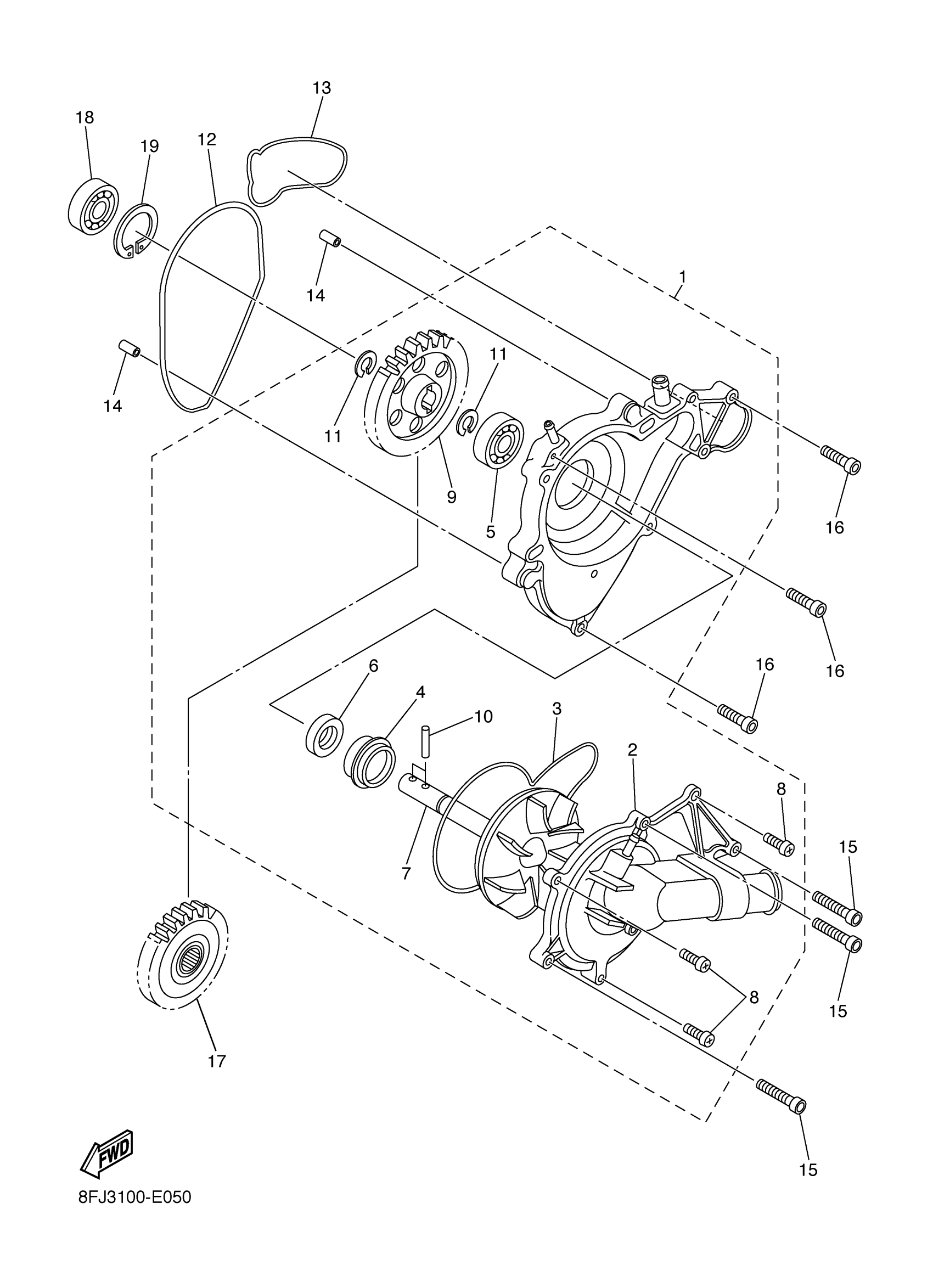 13
18
19
12
14
1
14
11
11
9
5
16
16
16
6
4
10
3
2
8
15
7
15
8
17
15
FWD
8FJ3100-E050