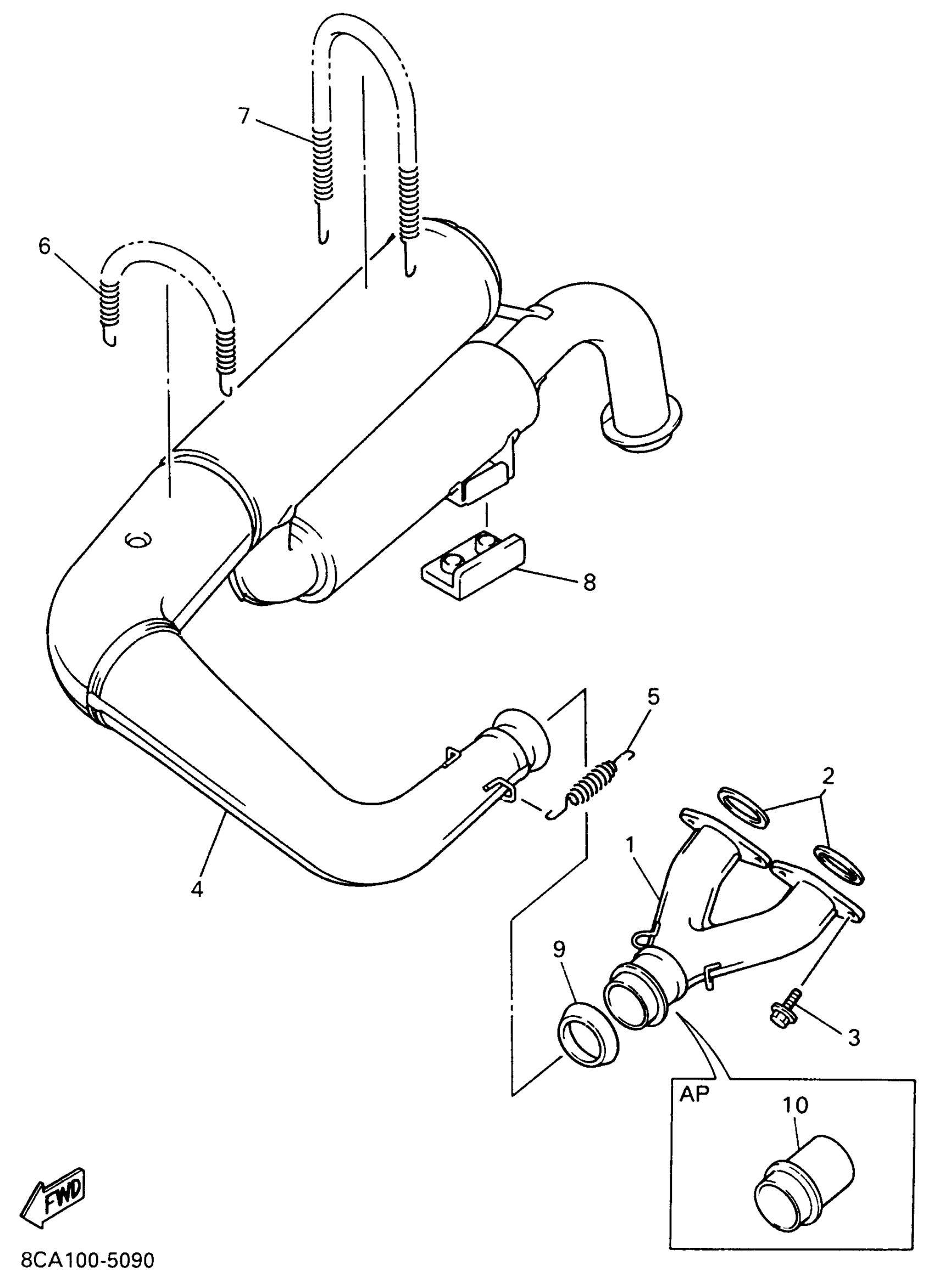 7
6
8
5
2
1
4
9
3
AP
10
FWD
8CA100-5090