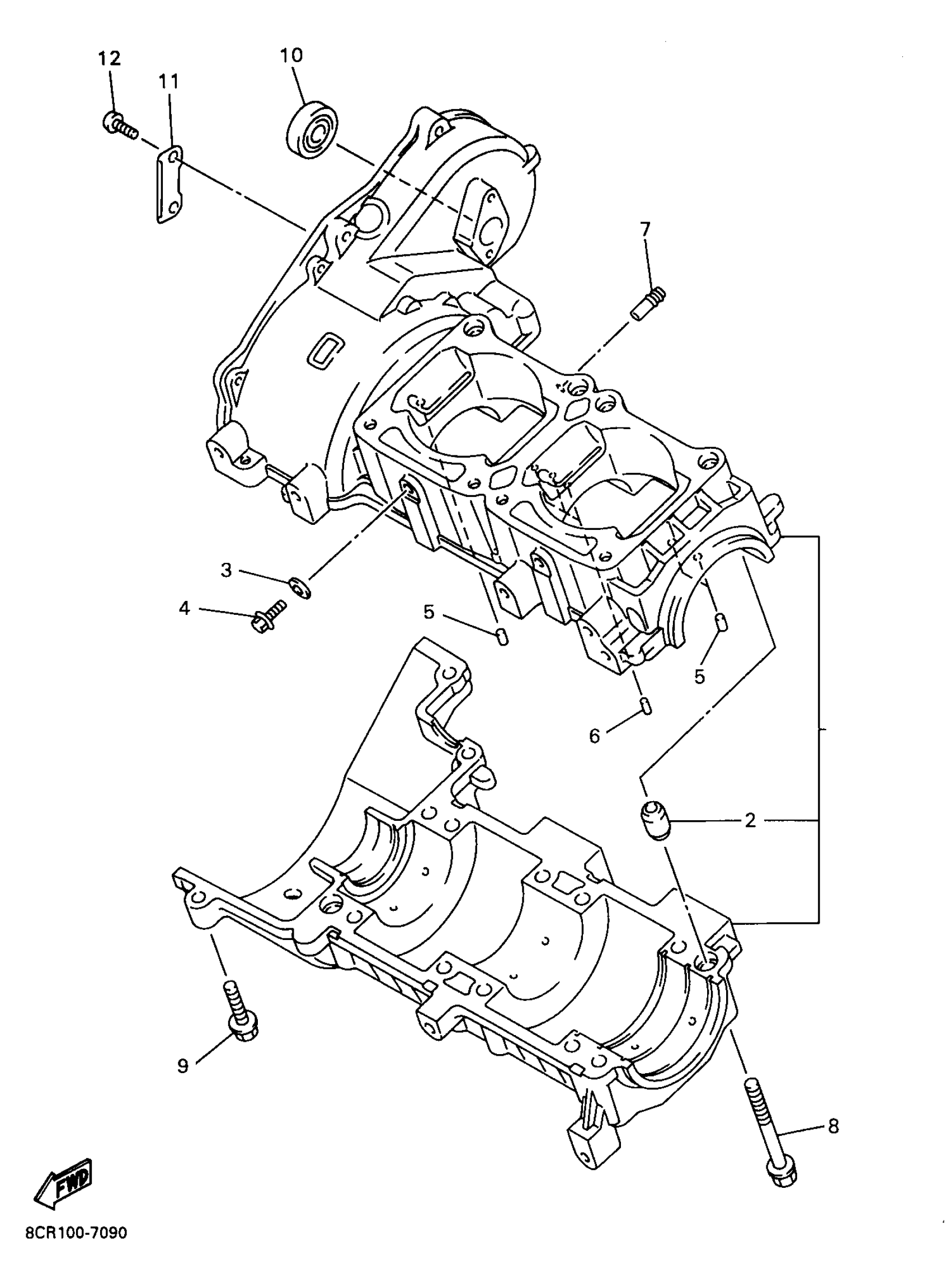 12
11
10
7
3
4
5
5
6
2
9
8
FWD
8CR100-7090