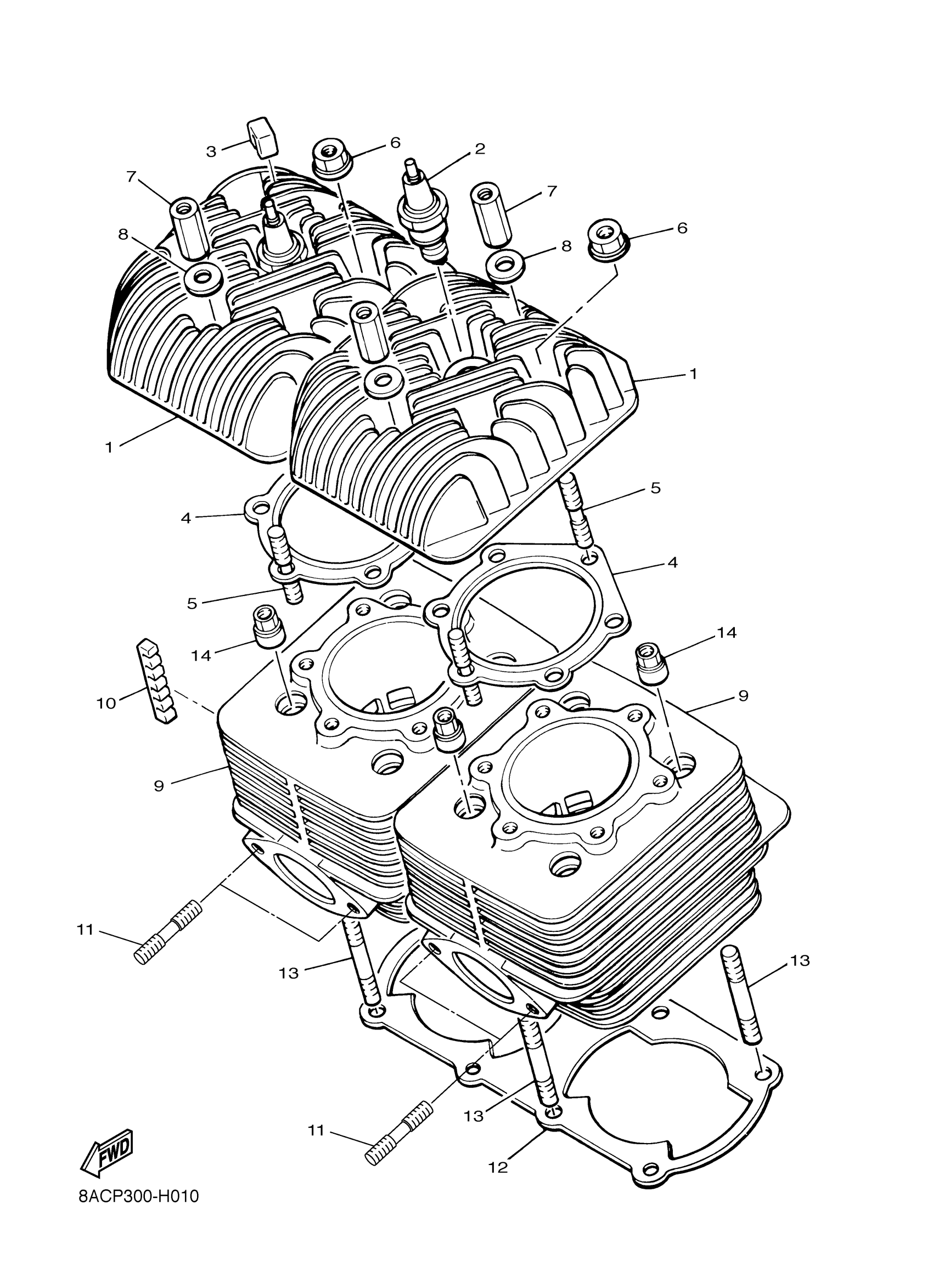 3
6
2
7
7
8
8
6
1
1
5
4
4
5
14
14
10
9
9
11
13
13
13
11
12
FWD
8ACP300-H010