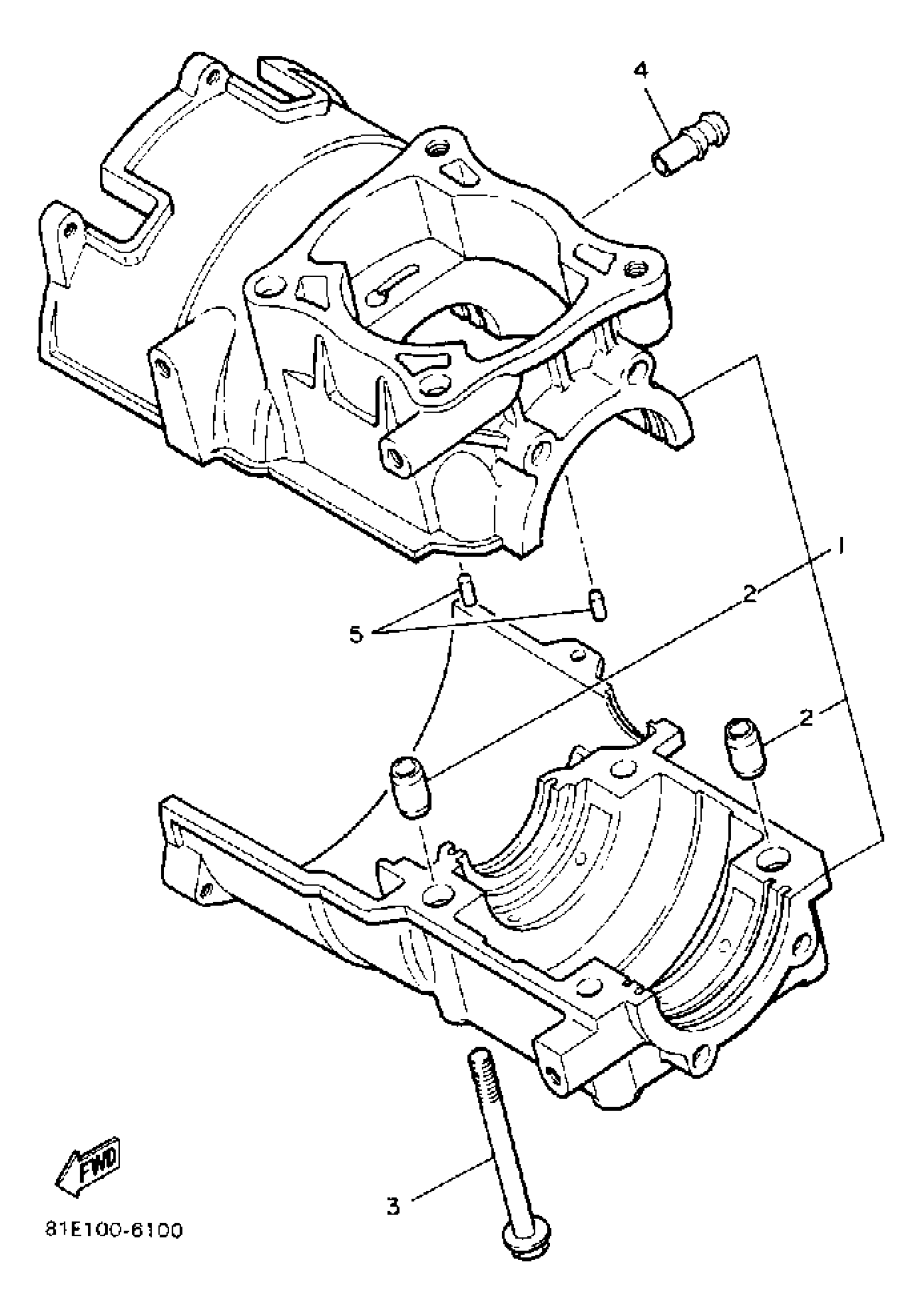 4

1

2

5

2

FWD

3

81E100-6100