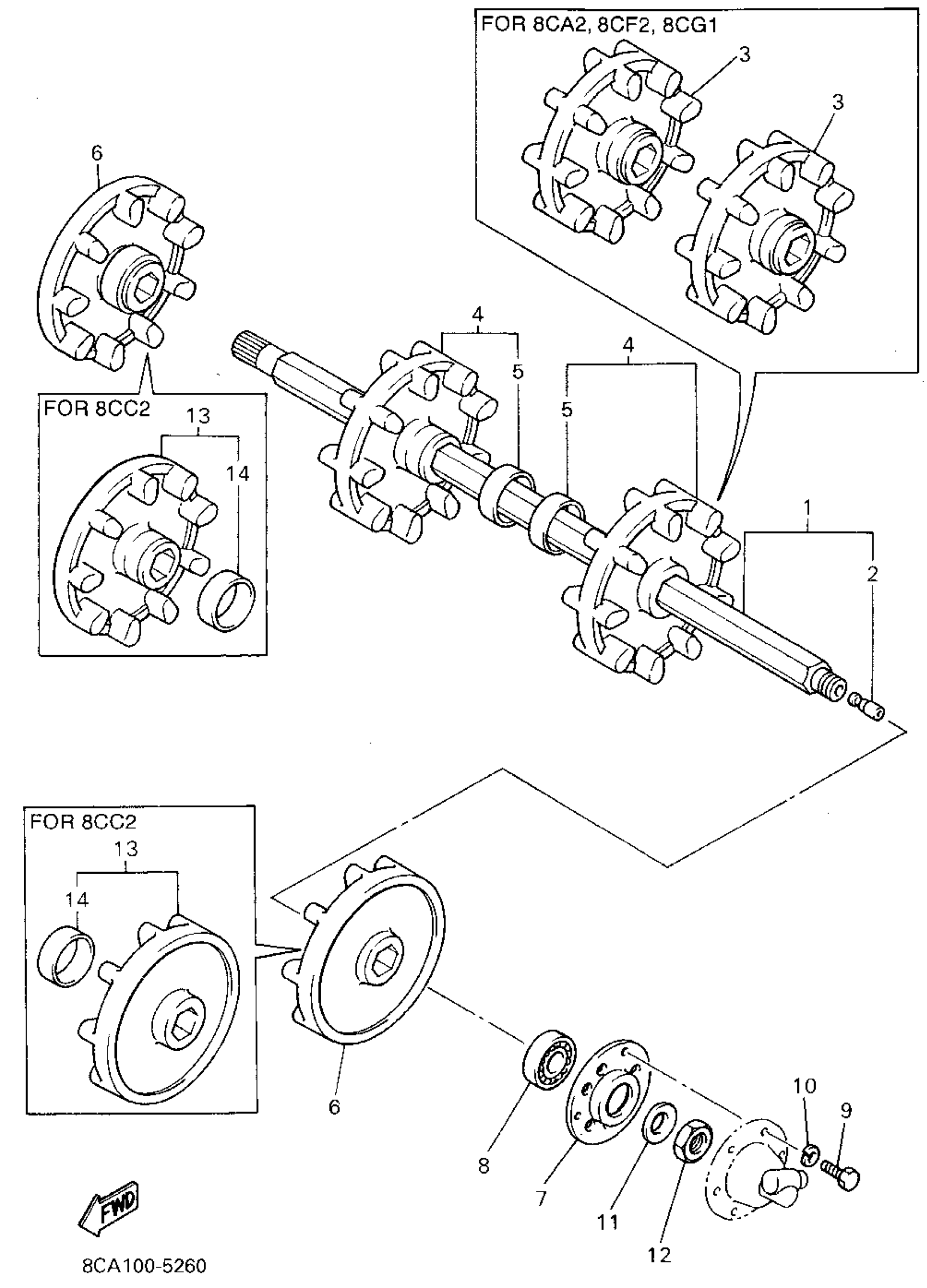 FOR 8CA2, 8CF2, 8CG1
3
3
6
4
5
4
5
FOR 8CC2
13
14
1
2
FOR 8CC2
13
14
6
8
7
11
12
10
9
FWD
8CA100-5260