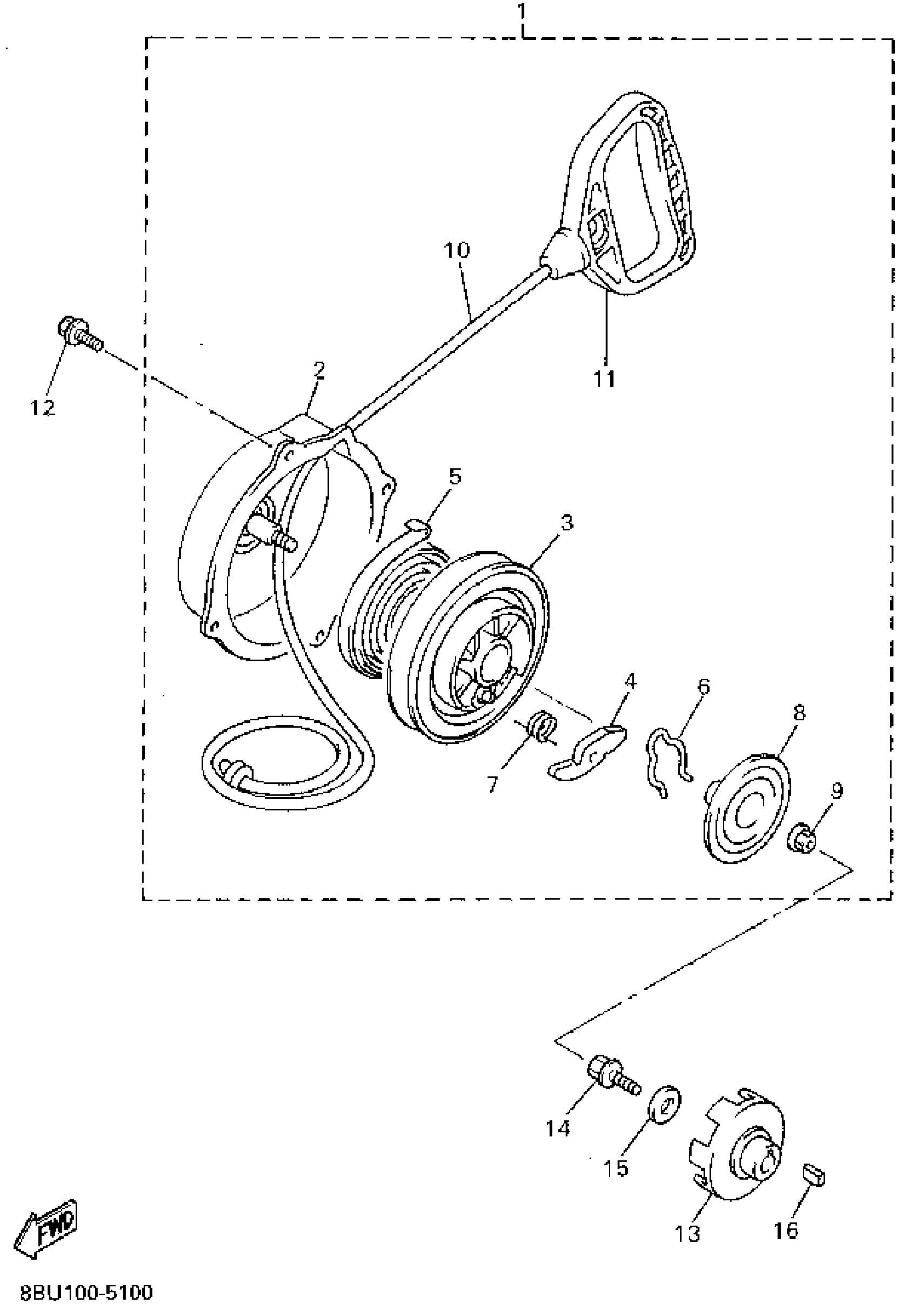 1
10
11
12
2
5
3
4
6
8
7
9
14
15
13
16
FWD
8BU100-5100