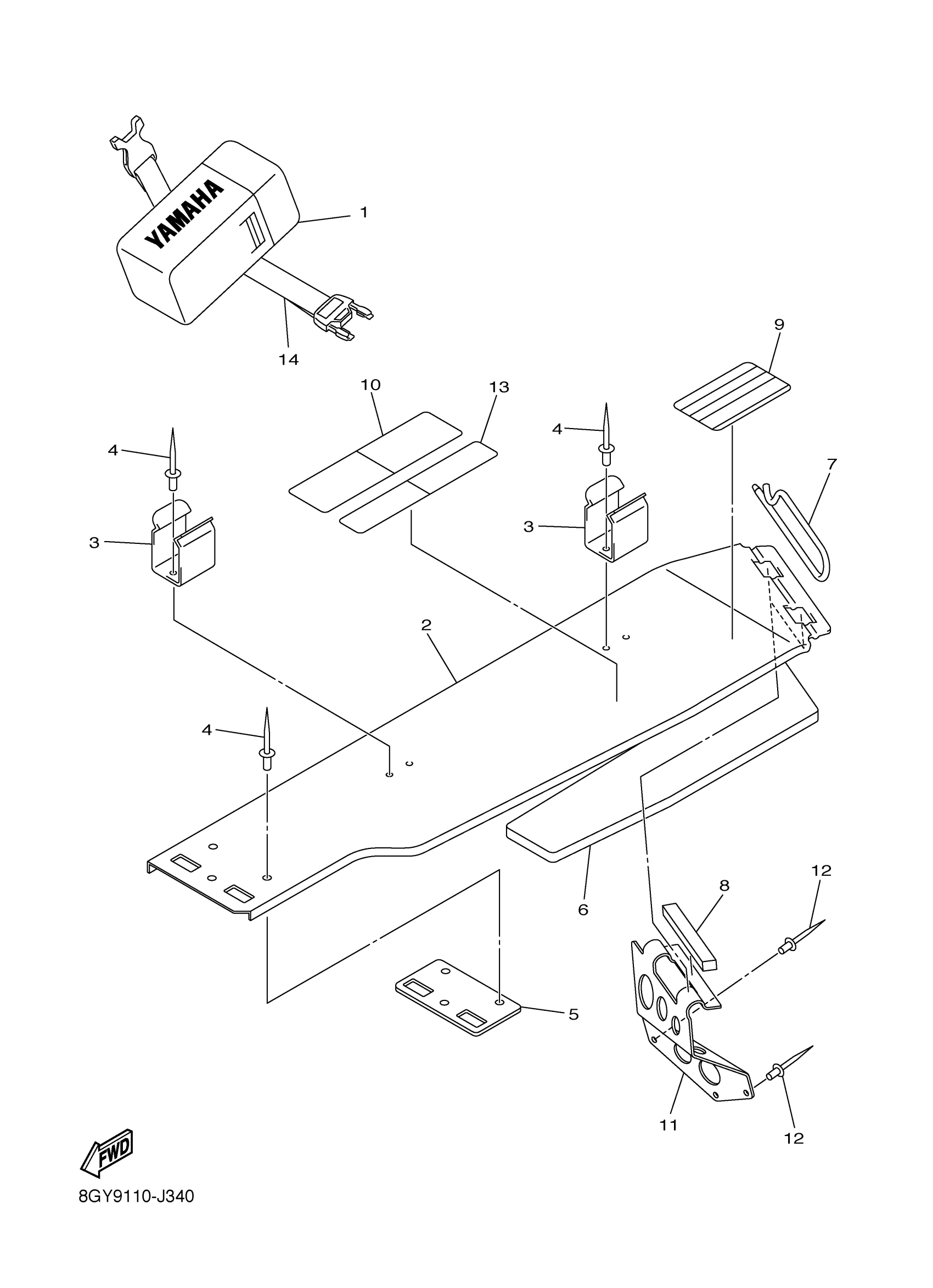 YAMAHA
1
14
9
10
13
4
4
7
3
3
2
4
6
8
12
5
11
12
FWD
8GY9110-J340