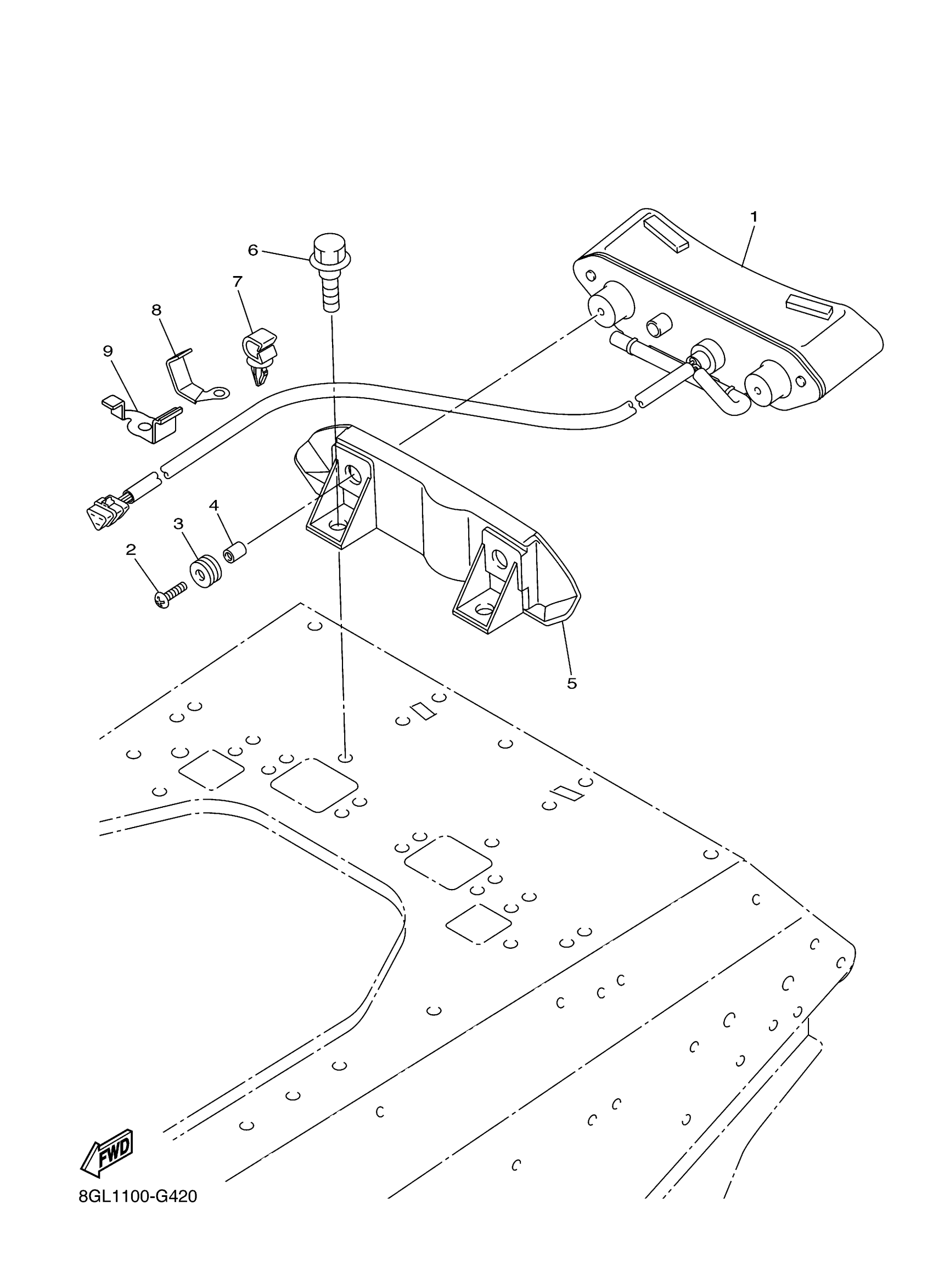 1
6
7
8
9
4
3
2
5
FWD
8GL1100-G420