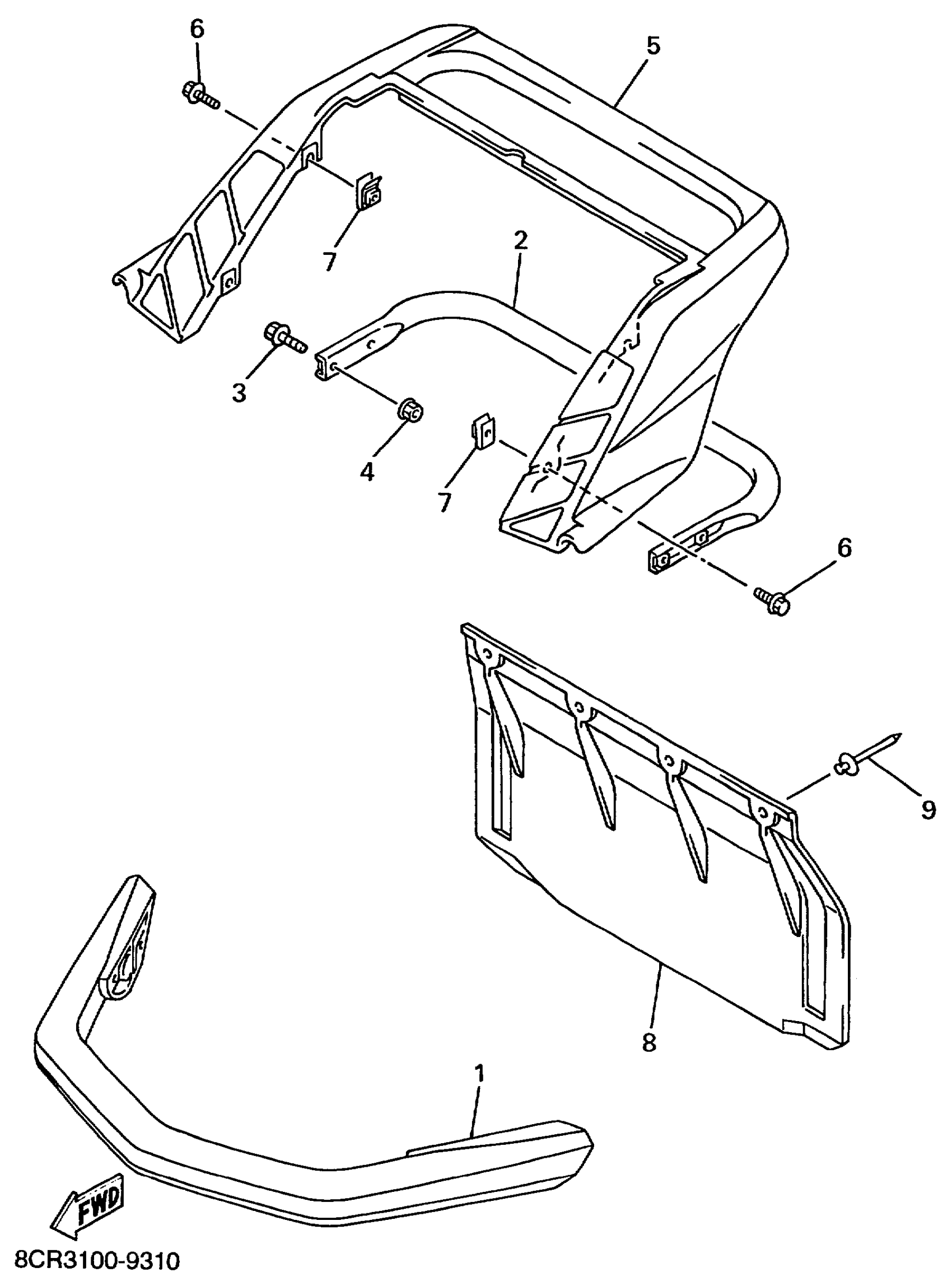 6
5
7
2
3
4
7
6
9
8
1
FWD
8CR3100-9310