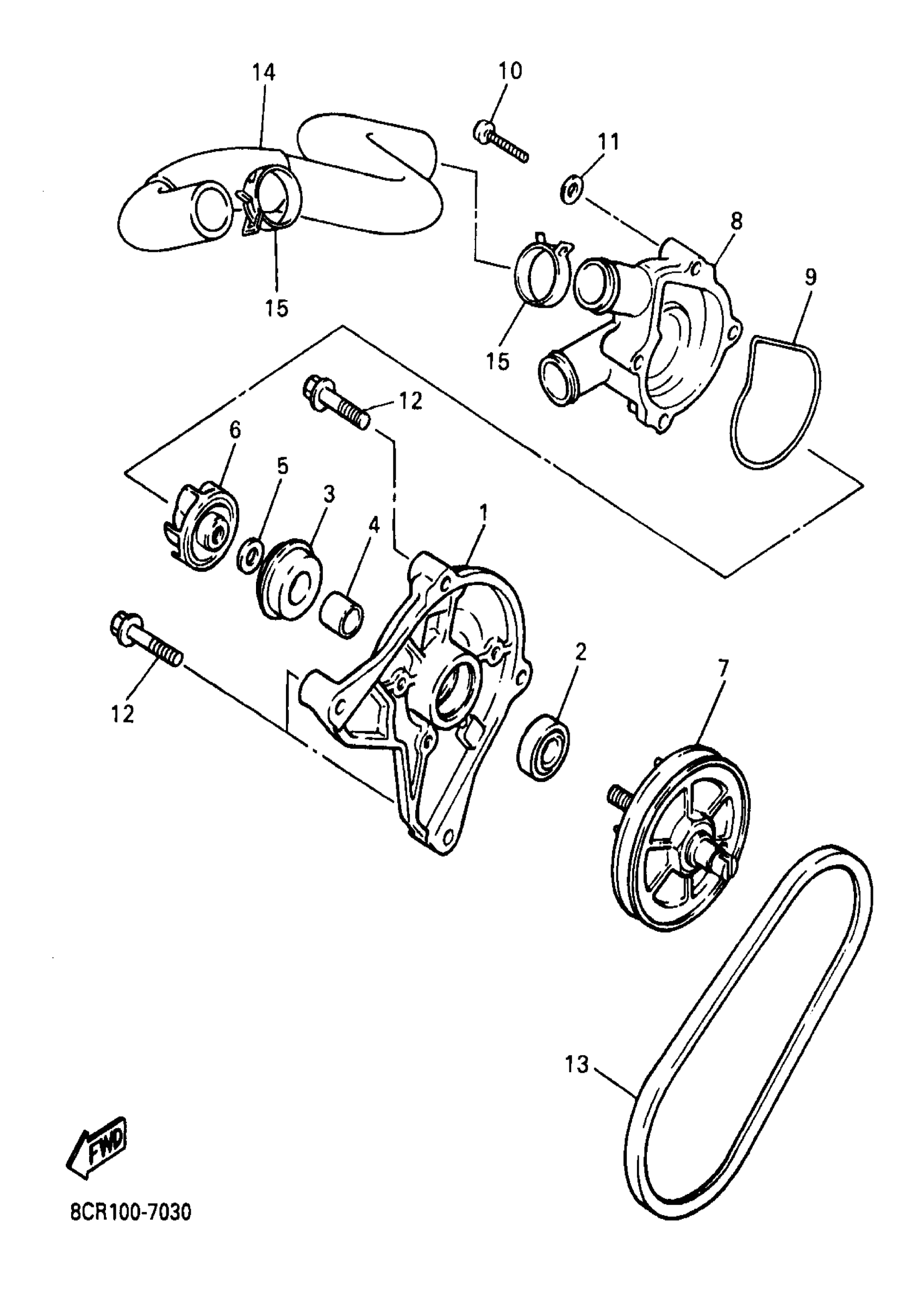 14
10
11
8
9
15
15
12
6
5
3
4
1
2
7
12
13
FWD
8CR100-7030