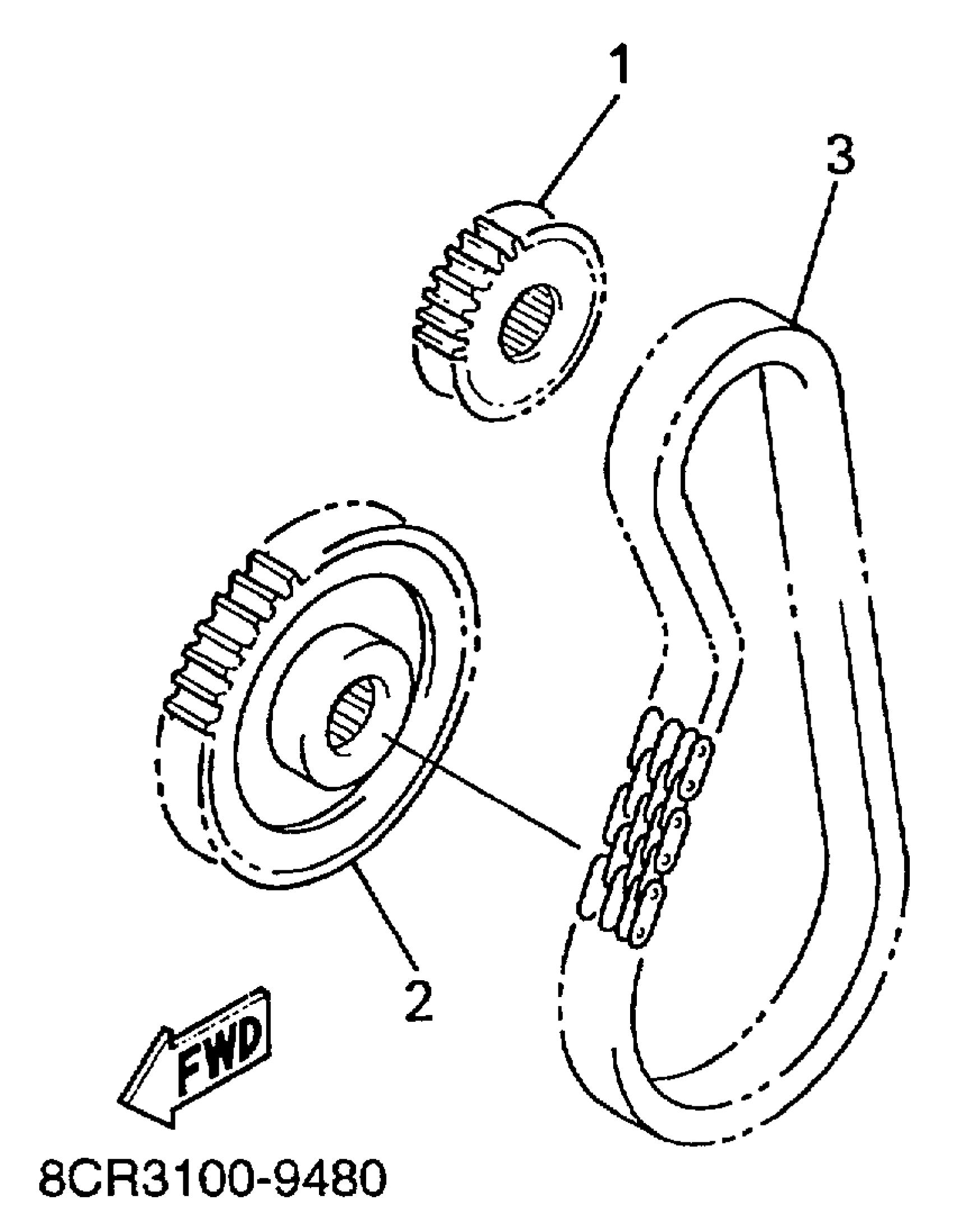 1

3

2

FWD

8CR3100-9480